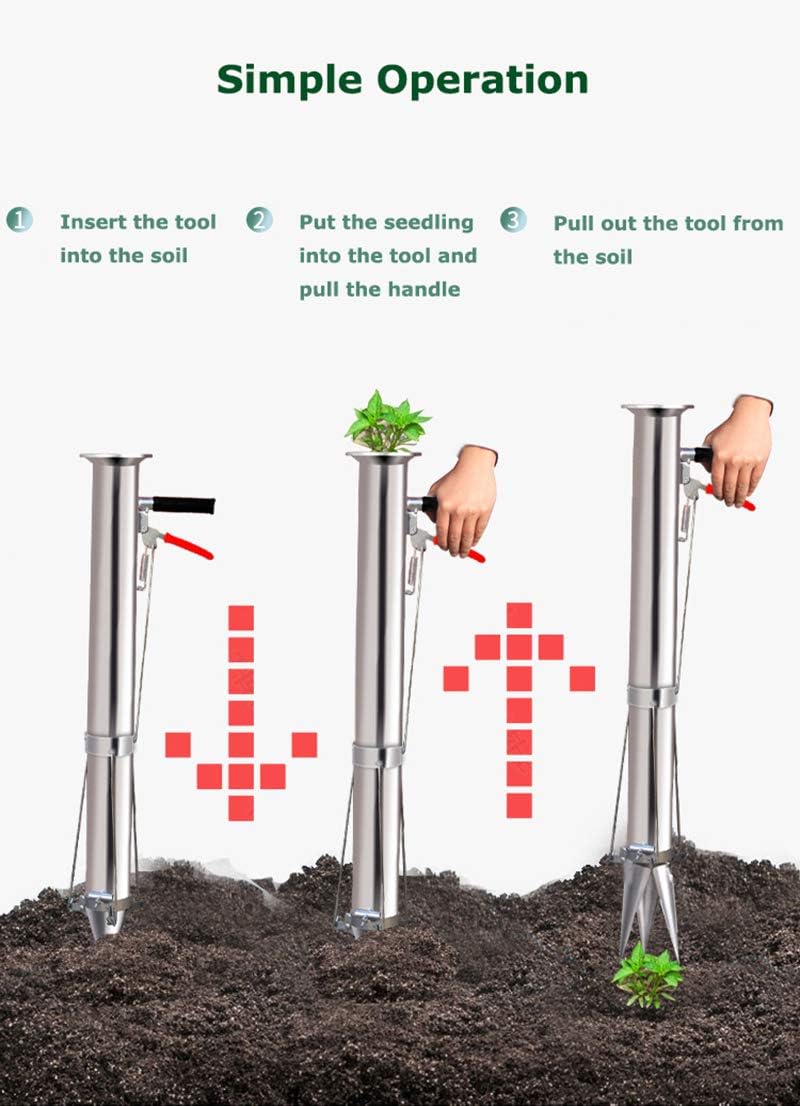 Simple Operation

1 Insert the tool into the soil

2 Put the seedling into the tool and pull the handle

3 Pull out the tool from the soil