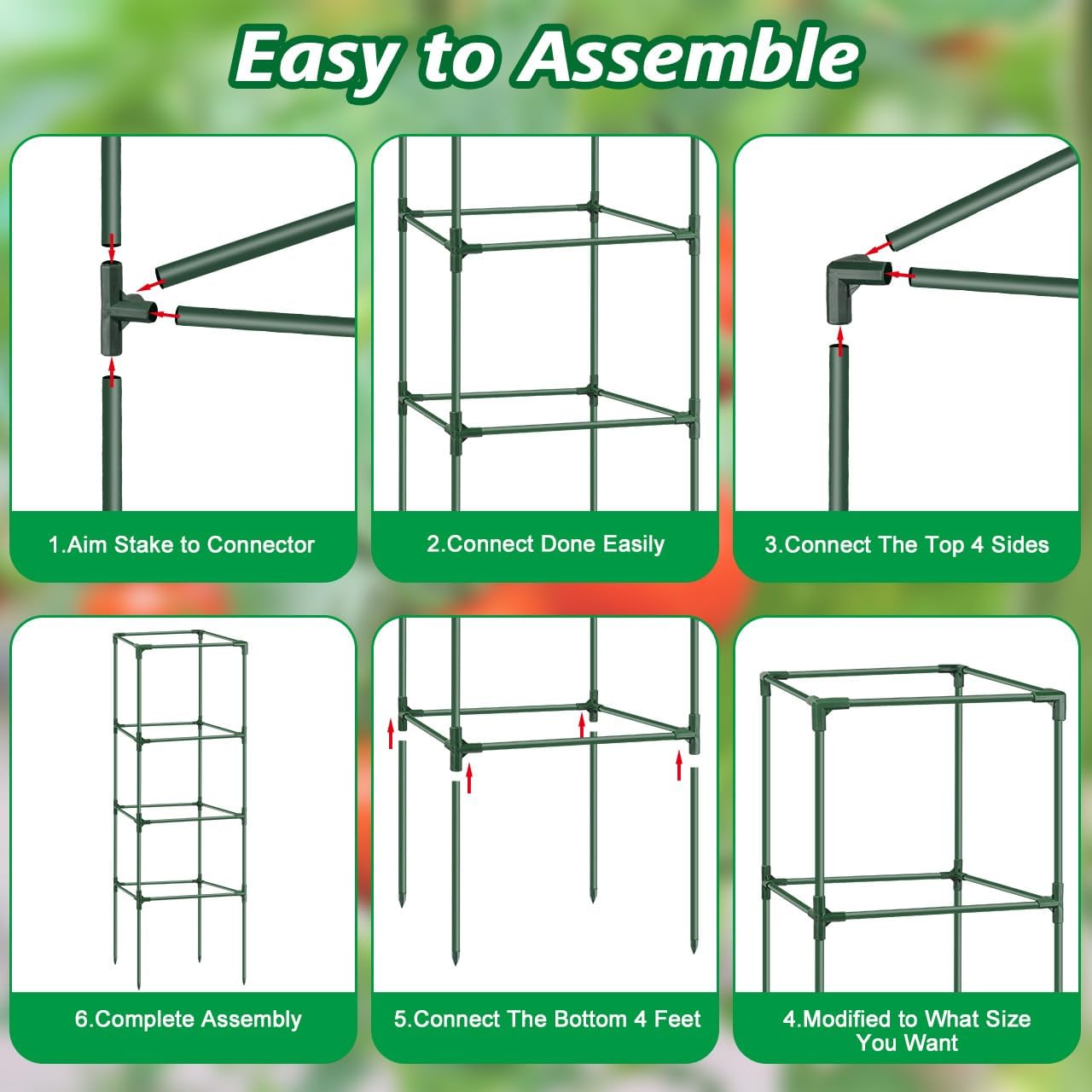 Easy to Assemble

1.Aim Stake to Connector

2.Connect Done Easily

3.Connect The Top 4 Sides

6.Complete Assembly

5.Connect The Bottom 4 Feet

4.Modified to What Size You Want