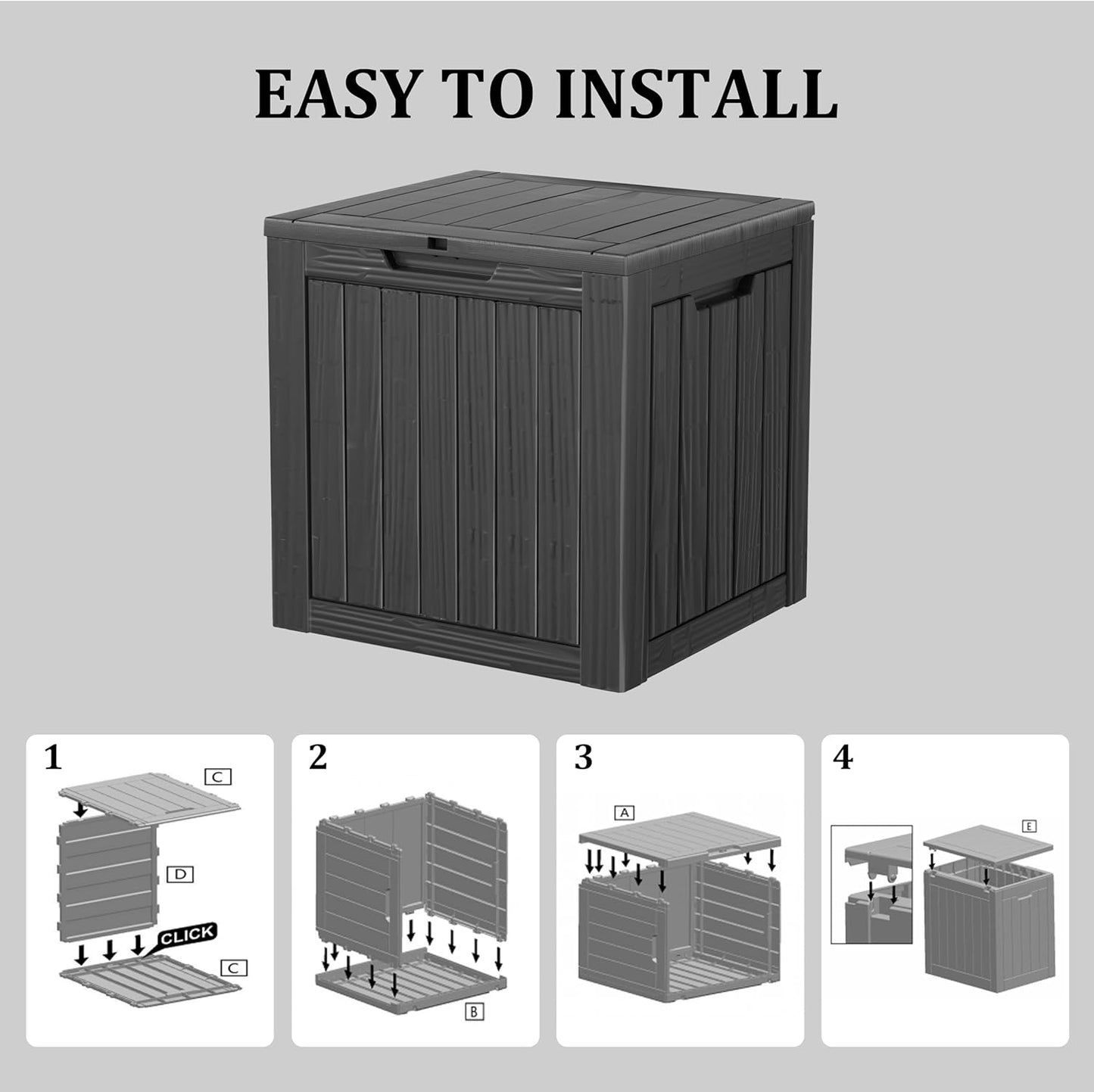 EASY TO INSTALL

1

C

D

CLICK

C

2

B

3

A

4

E