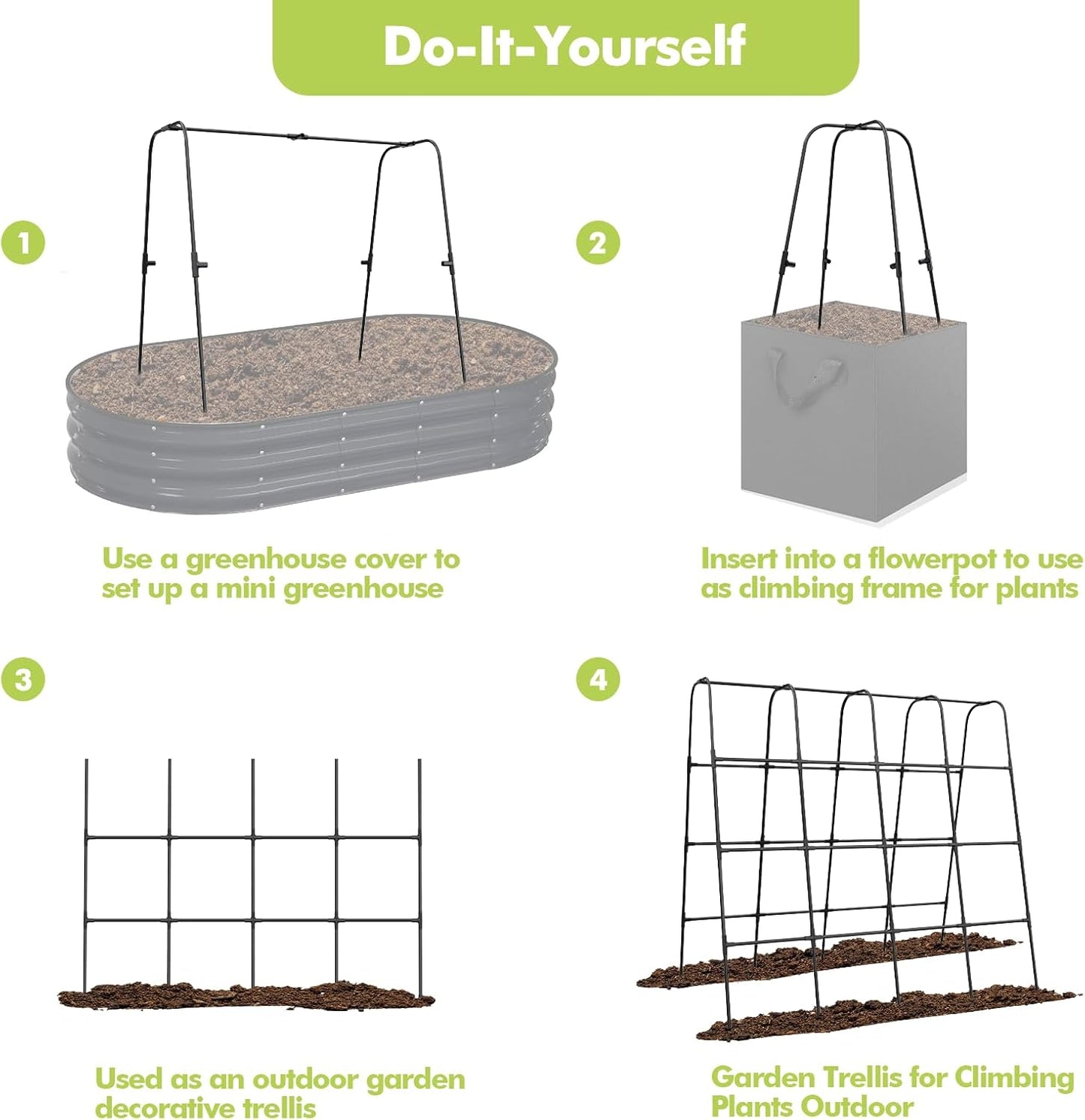 Do-It-Yourself

1

Use a greenhouse cover to set up a mini greenhouse

2

Insert into a flowerpot to use as climbing frame for plants

3

Used as an outdoor garden decorative trellis

4

Garden Trellis for Climbing Plants Outdoor