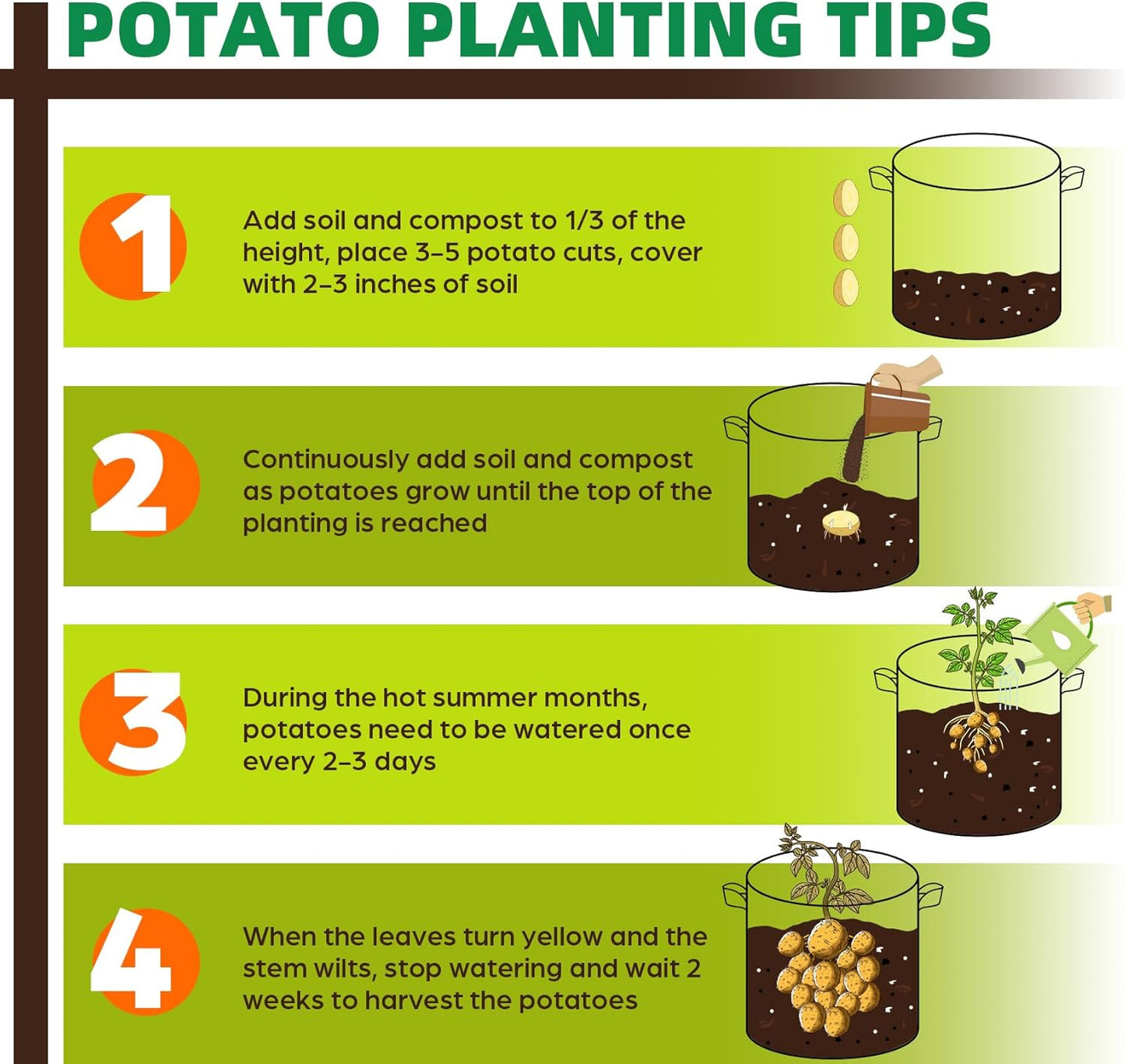 POTATO PLANTING TIPS

1

Add soil and compost to 1/3 of the height, place 3–5 potato cuts, cover with 2–3 inches of soil

2

Continuously add soil and compost as potatoes grow until the top of the planting is reached

3

During the hot summer months, potatoes need to be watered once every 2–3 days

4

When the leaves turn yellow and the stem wilts, stop watering and wait 2 weeks to harvest the potatoes