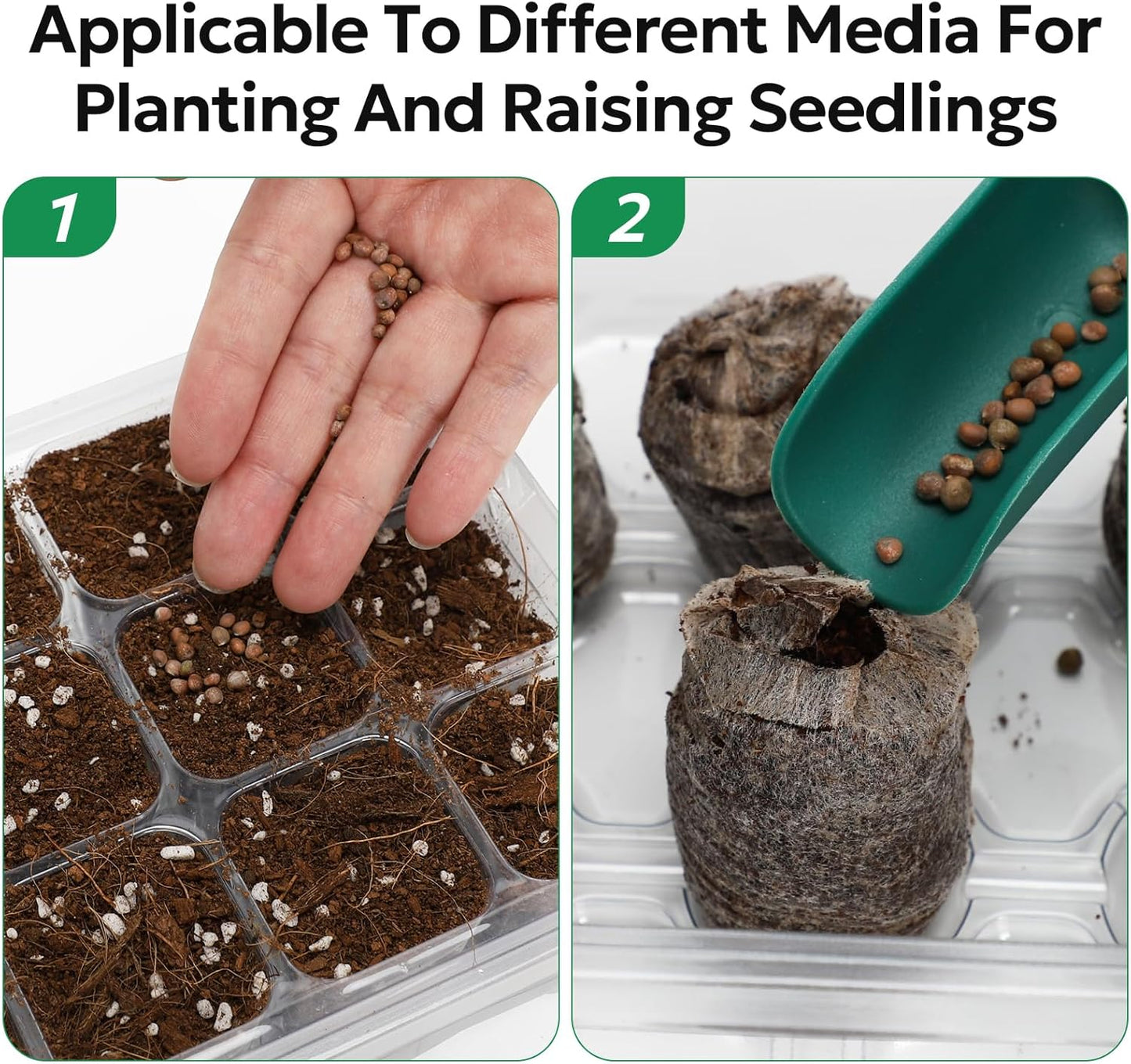 Applicable To Different Media For Planting And Raising Seedlings

1

2