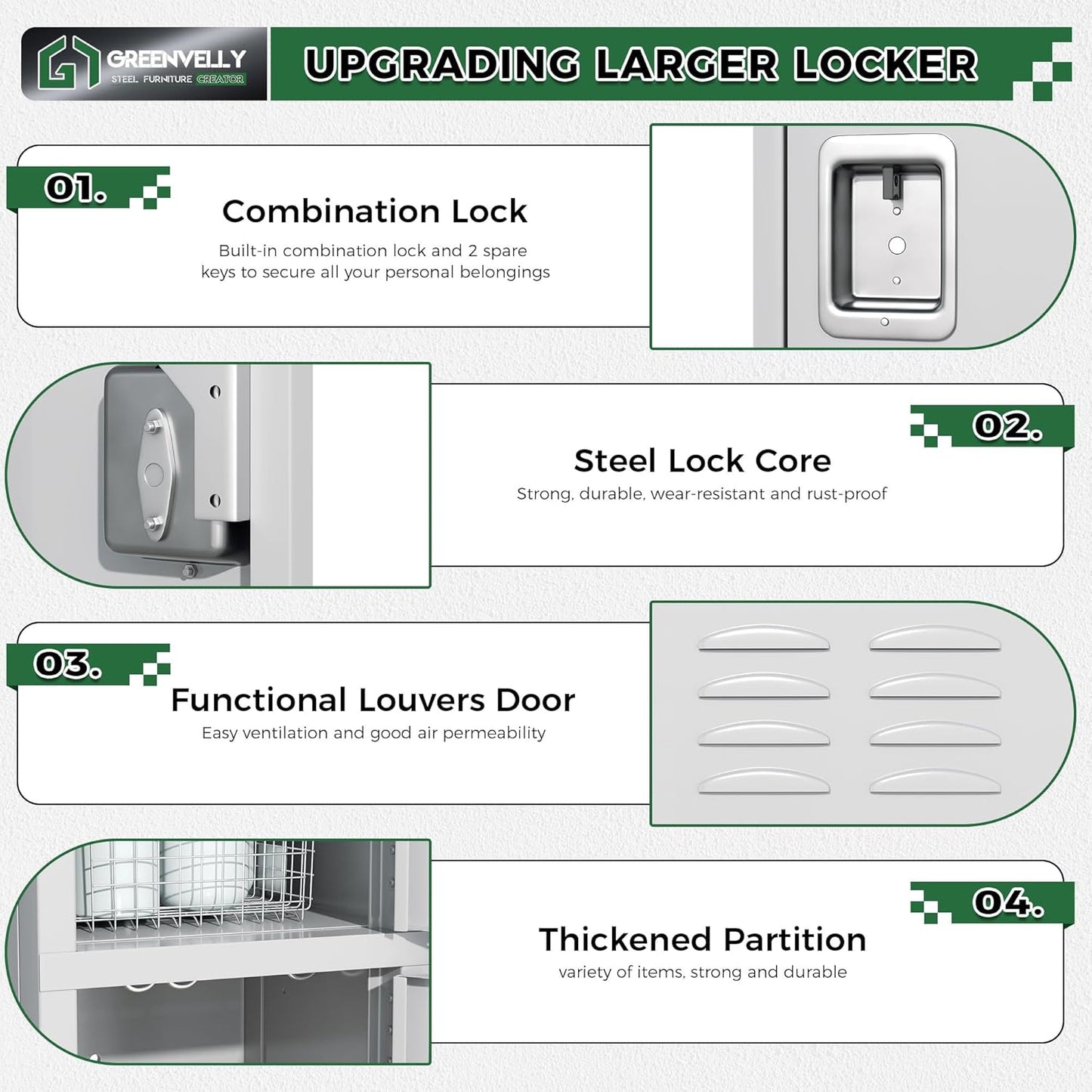 GREENVELLY
STEEL FURNITURE CREATOR

UPGRADING LARGER LOCKER

01.

Combination Lock

Built-in combination lock and 2 spare keys to secure all your personal belongings

02.

Steel Lock Core

Strong, durable, wear-resistant and rust-proof

03.

Functional Louvers Door

Easy ventilation and good air permeability

04.

Thickened Partition

variety of items, strong and durable