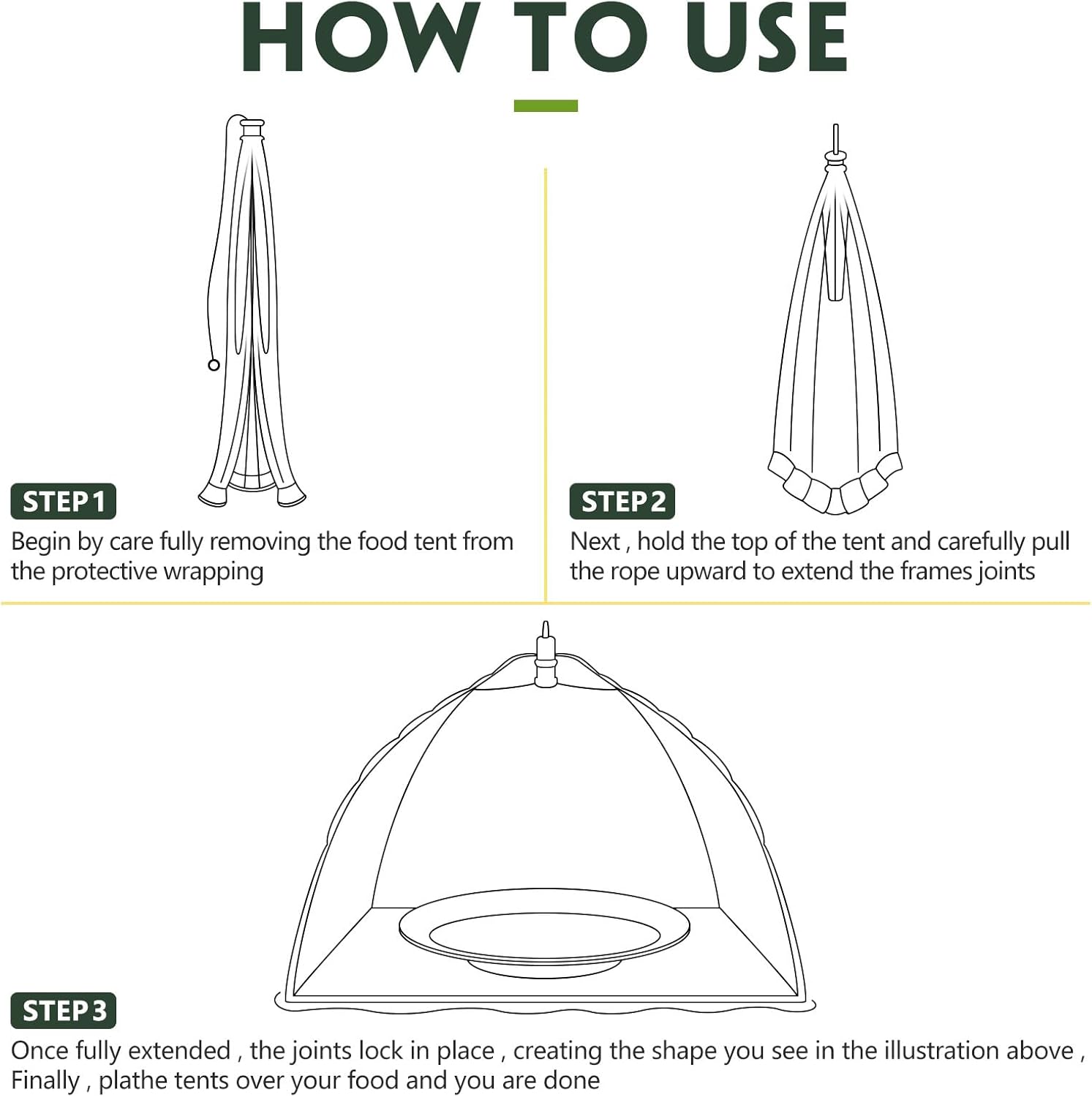 HOW TO USE

STEP 1

Begin by care fully removing the food tent from the protective wrapping

STEP 2

Next , hold the top of the tent and carefully pull the rope upward to extend the frames joints

STEP 3

Once fully extended , the joints lock in place , creating the shape you see in the illustration above , Finally , plathe tents over your food and you are done