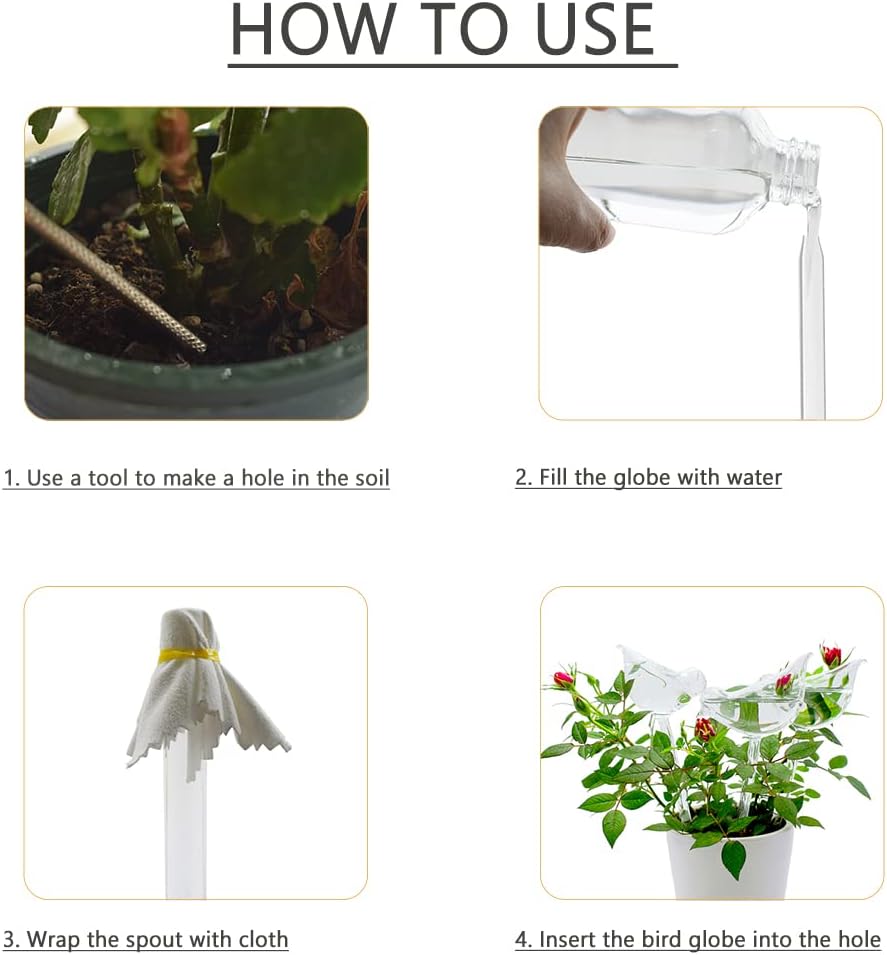 HOW TO USE

1. Use a tool to make a hole in the soil

2. Fill the globe with water

3. Wrap the spout with cloth

4. Insert the bird globe into the hole