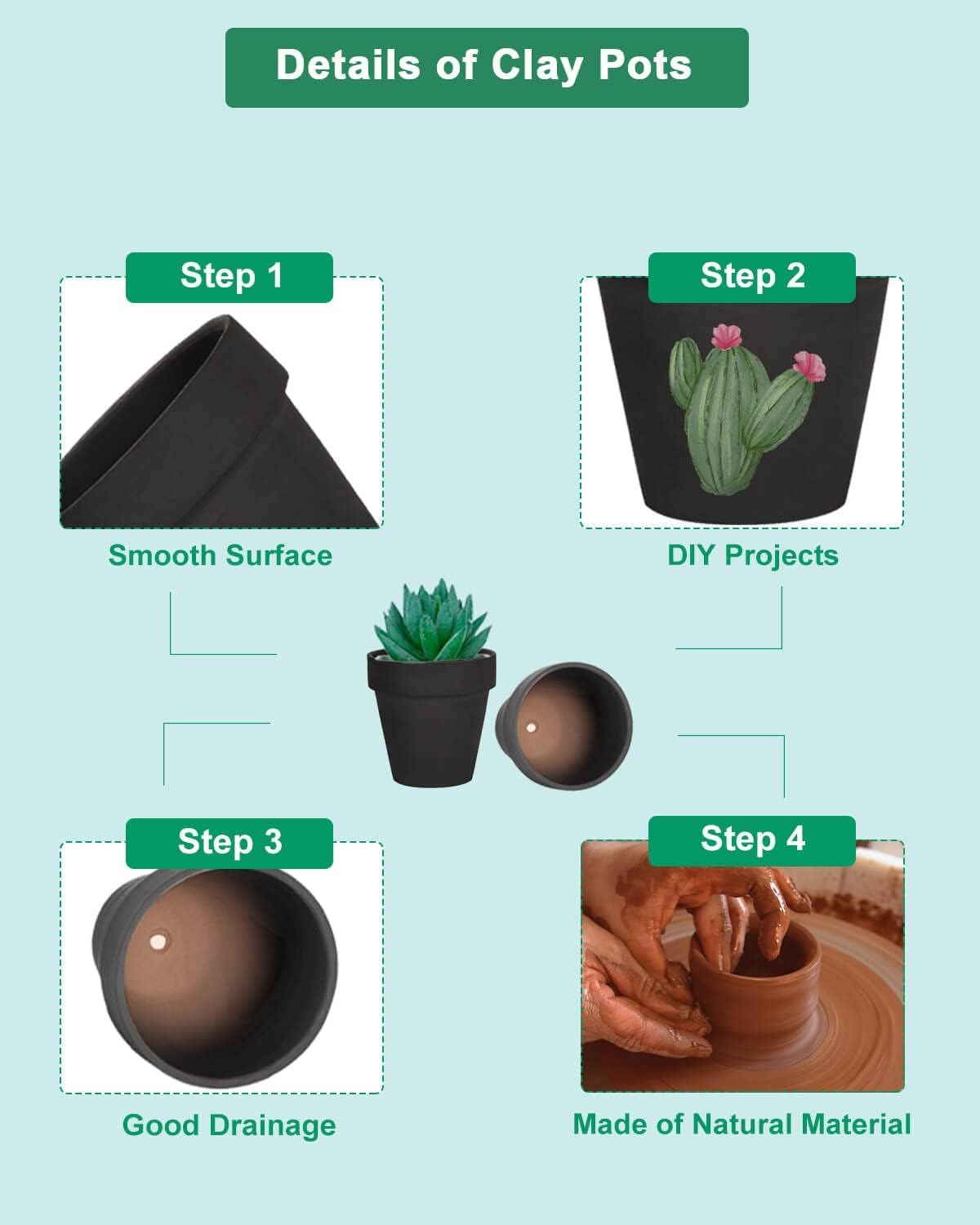 Details of Clay Pots

Step 1

Smooth Surface

Step 2

DIY Projects

Step 3

Good Drainage

Step 4

Made of Natural Material