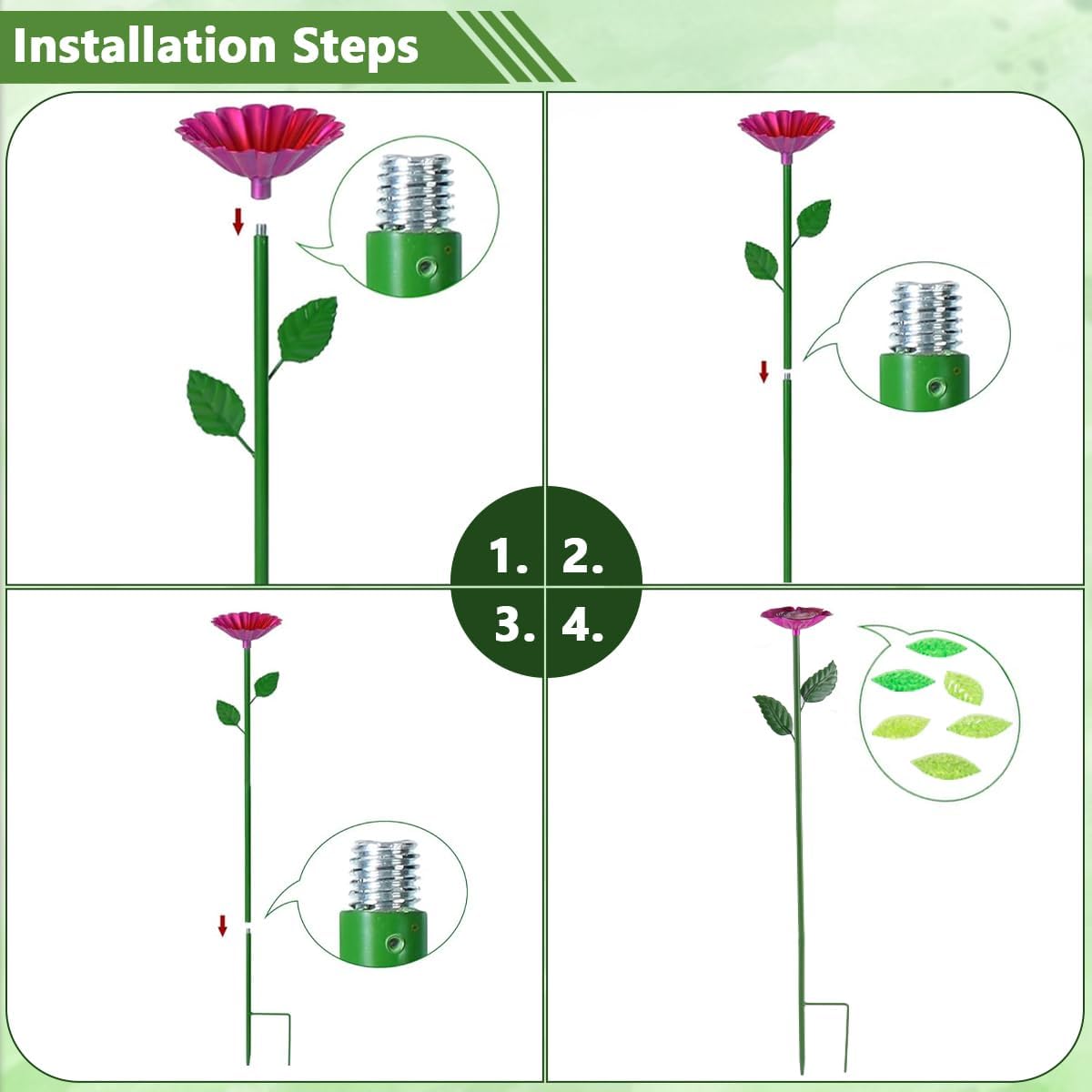 Installation Steps

1. 2.

3. 4.