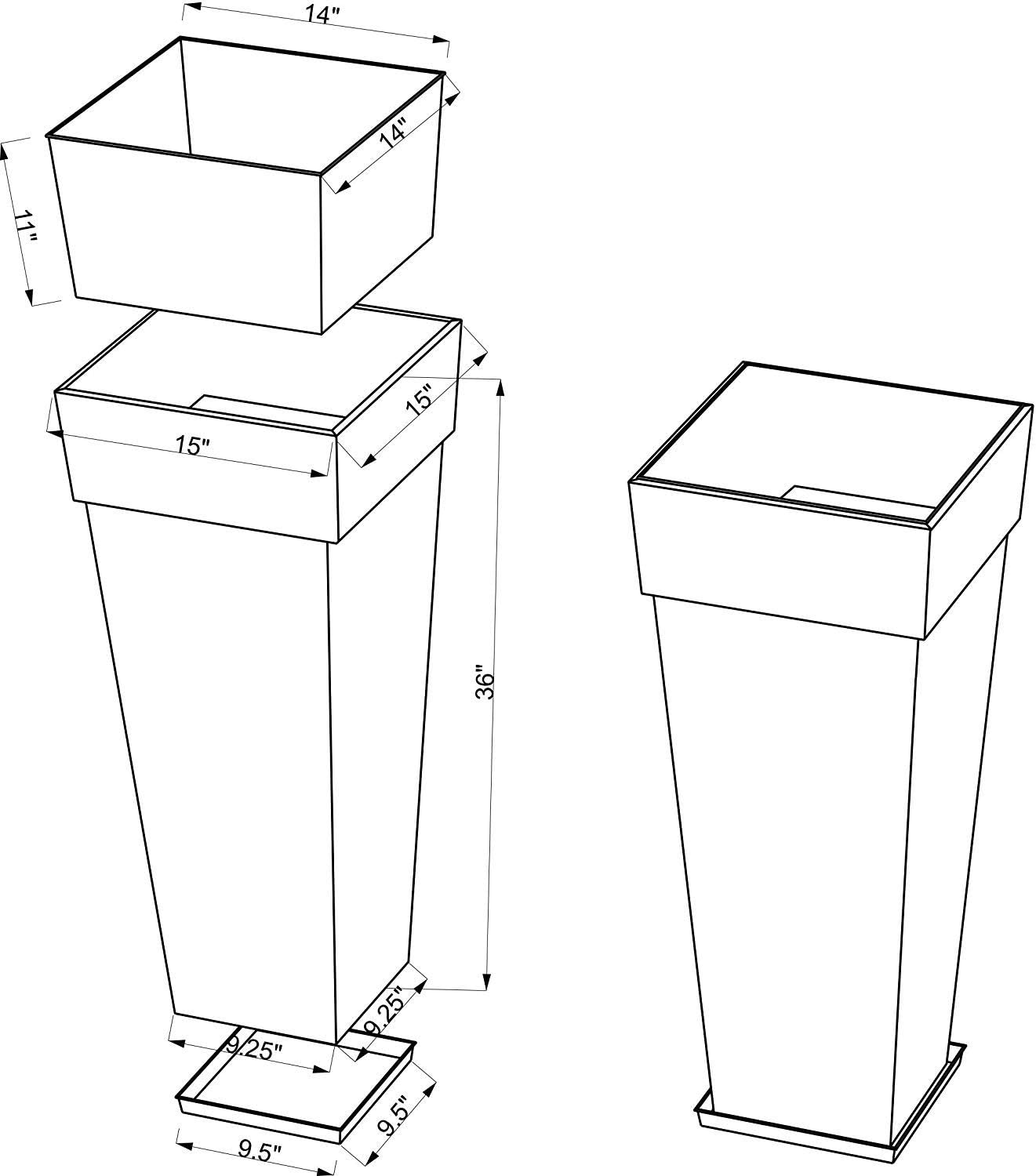 14"

14"

11"

15"

15"

36"

9.25"

9.25"

9.5"

9.5"