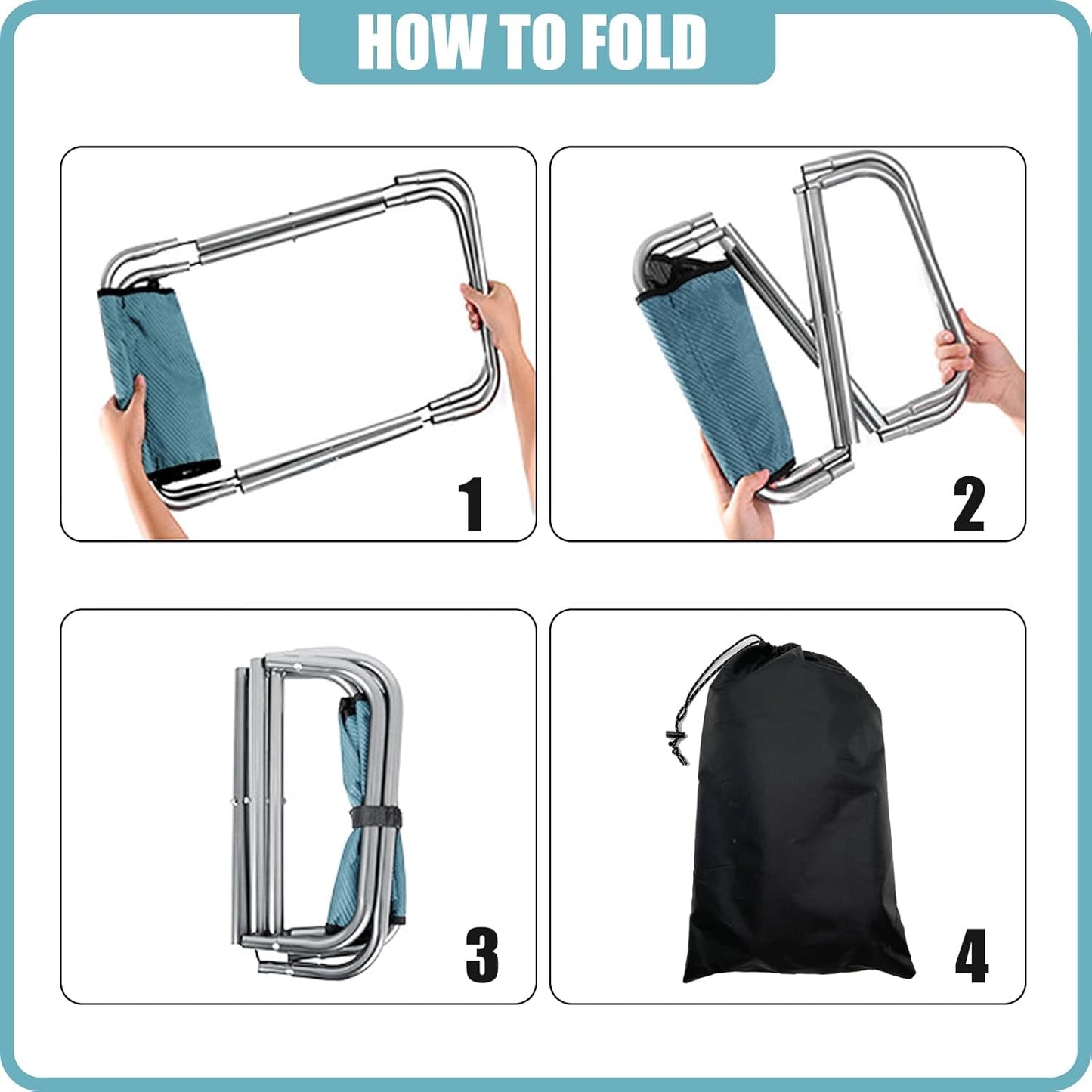 HOW TO FOLD

1

2

3

4