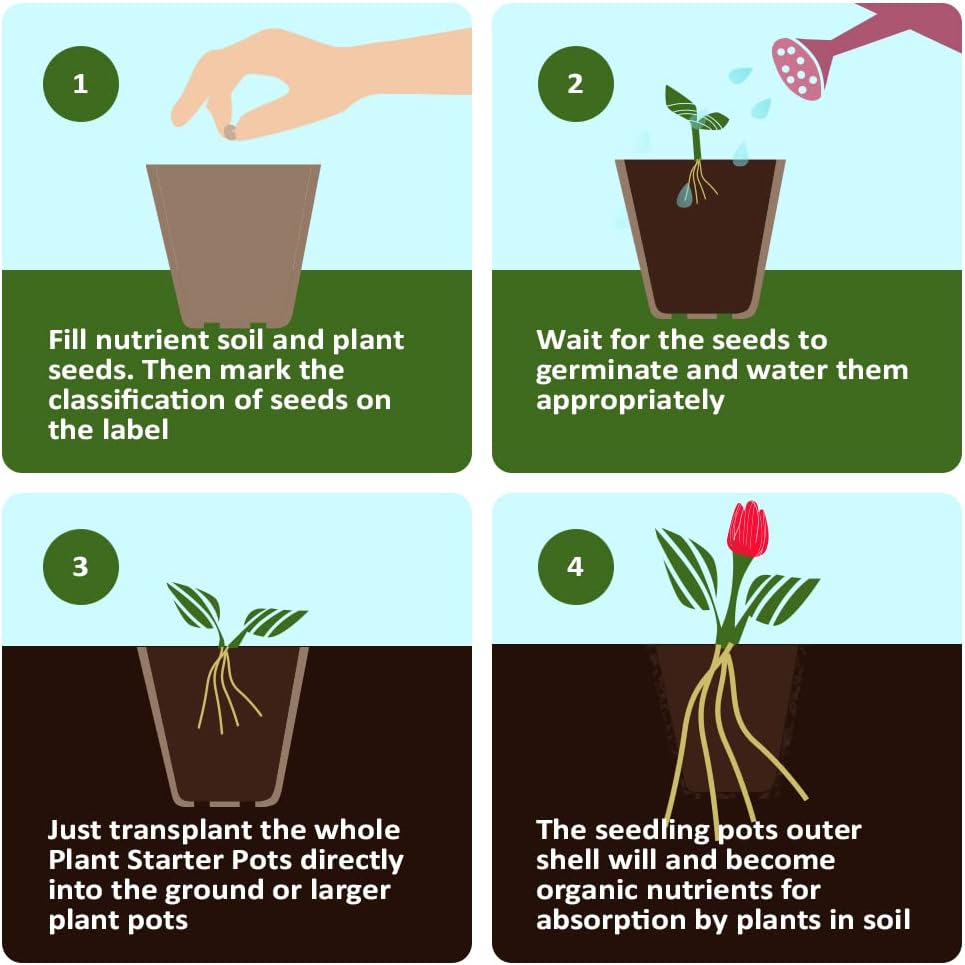 1

Fill nutrient soil and plant seeds. Then mark the classification of seeds on the label

2

Wait for the seeds to germinate and water them appropriately

3

Just transplant the whole Plant Starter Pots directly into the ground or larger plant pots

4

The seedling pots outer shell will and become organic nutrients for absorption by plants in soil