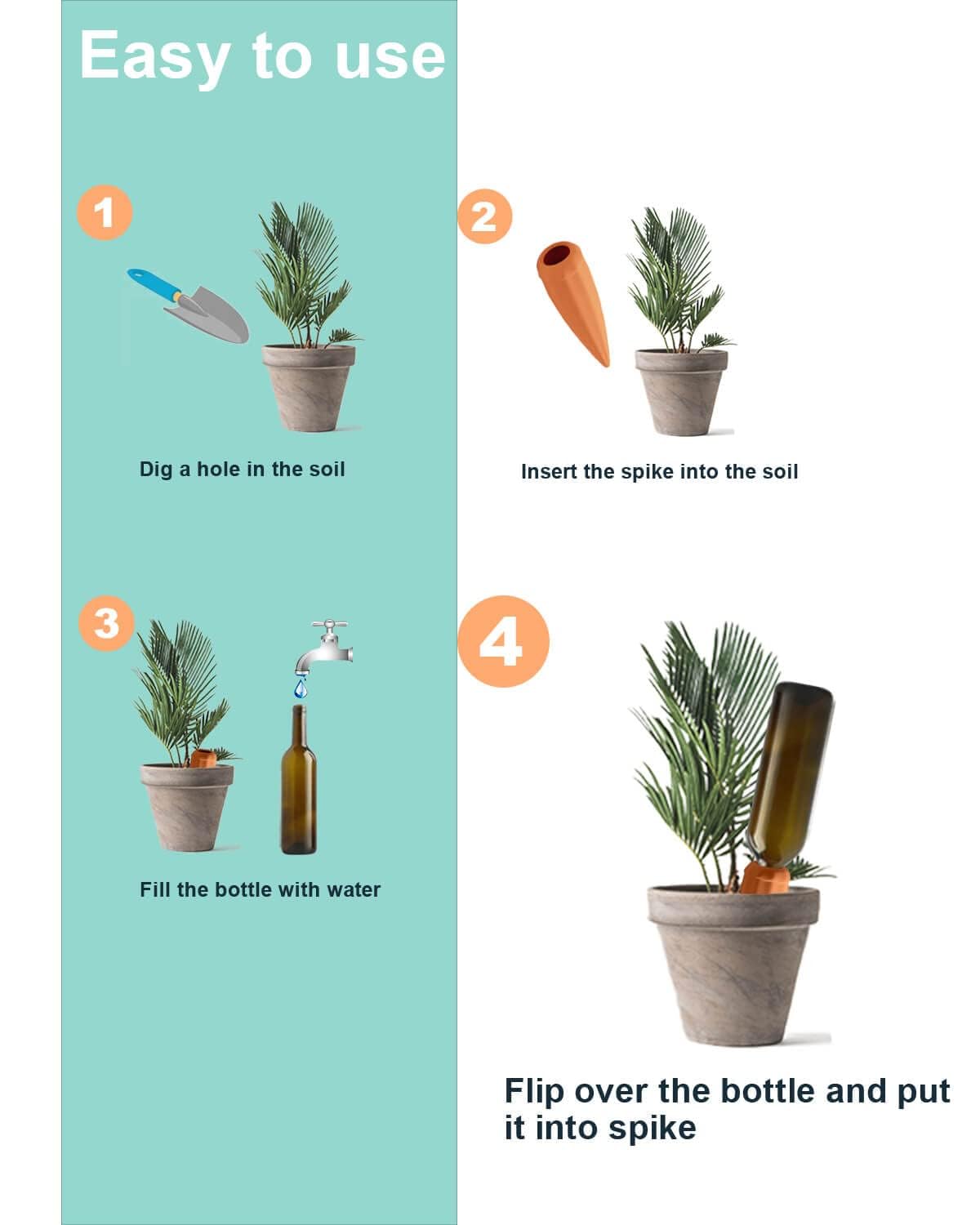 Easy to use

1

Dig a hole in the soil

2

Insert the spike into the soil

3

Fill the bottle with water

4

Flip over the bottle and put it into spike