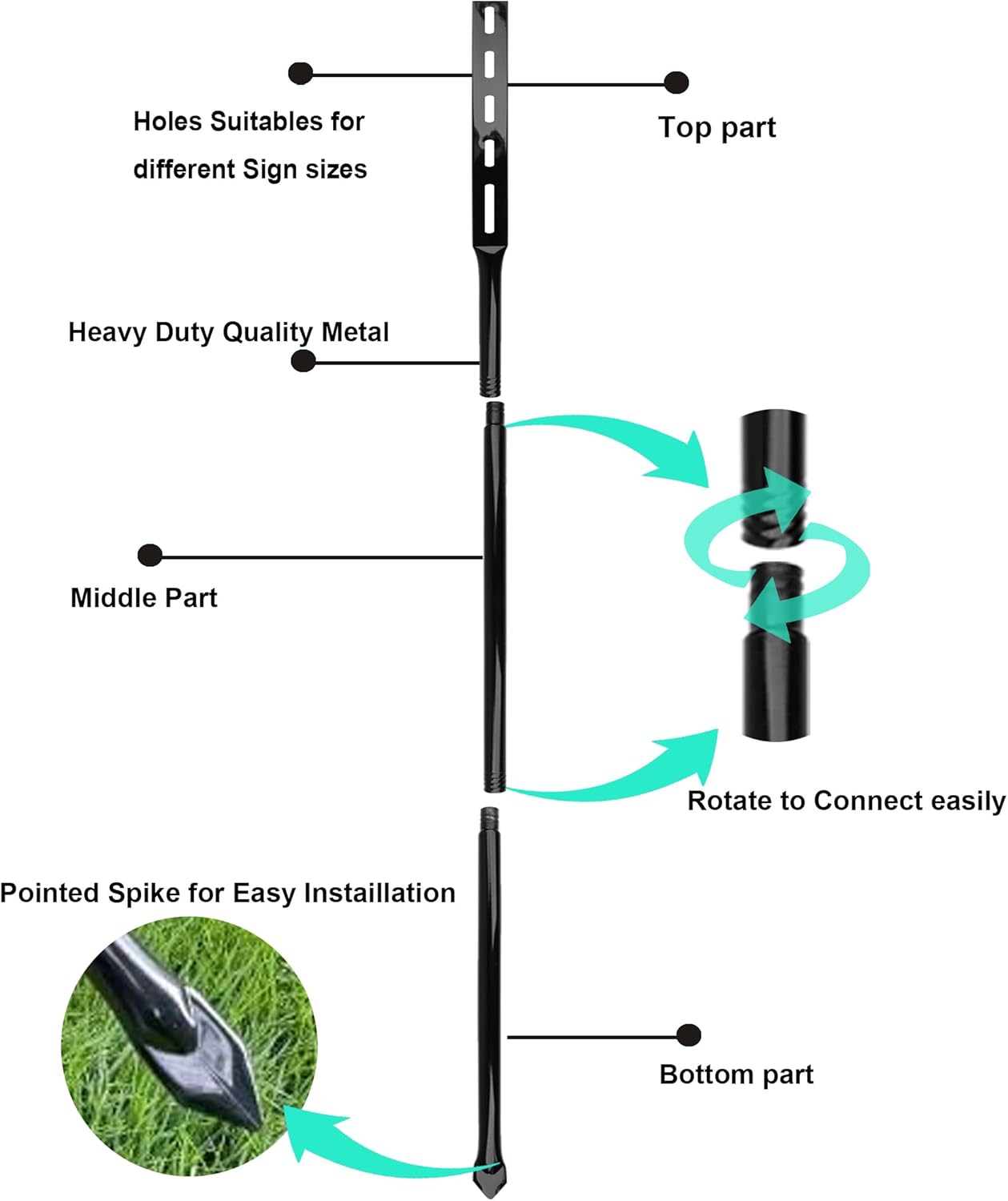 Holes Suitables for different Sign sizes

Top part

Heavy Duty Quality Metal

Middle Part

Rotate to Connect easily

Pointed Spike for Easy Instaillation

Bottom part