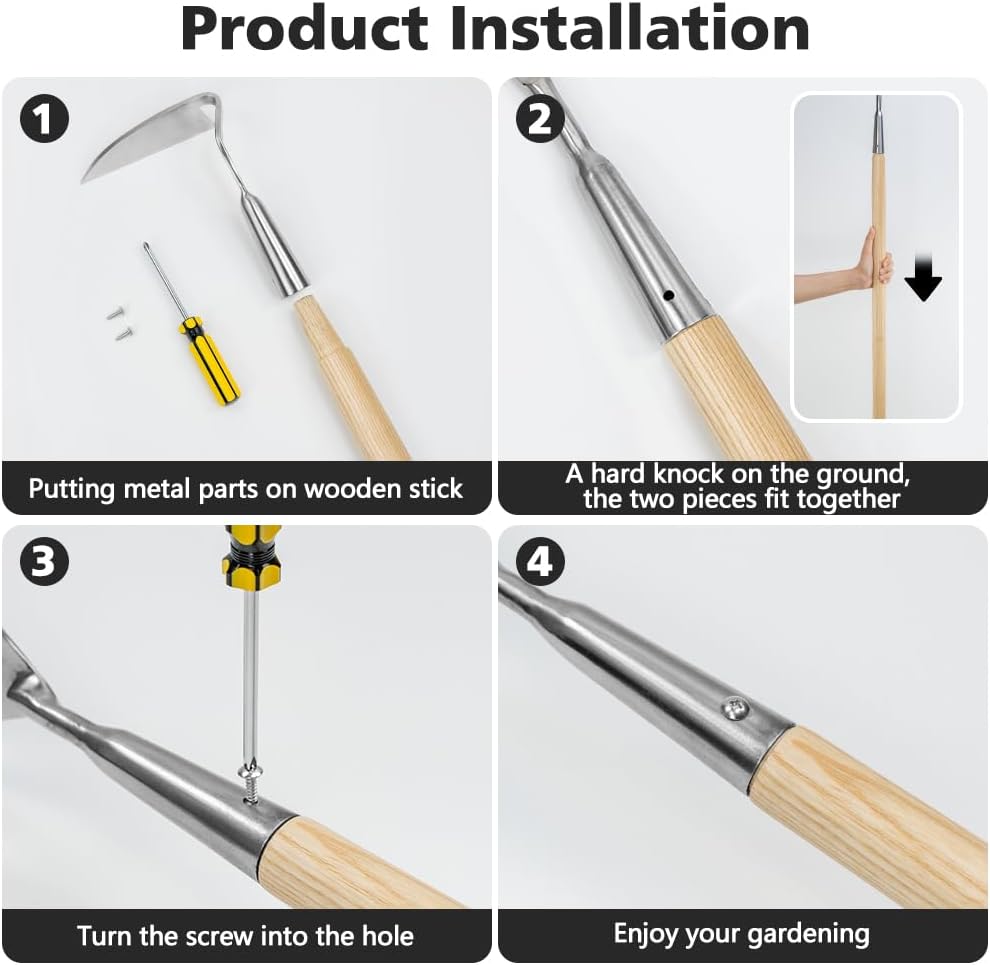 Product Installation

1

Putting metal parts on wooden stick

2

A hard knock on the ground, the two pieces fit together

3

Turn the screw into the hole

4

Enjoy your gardening