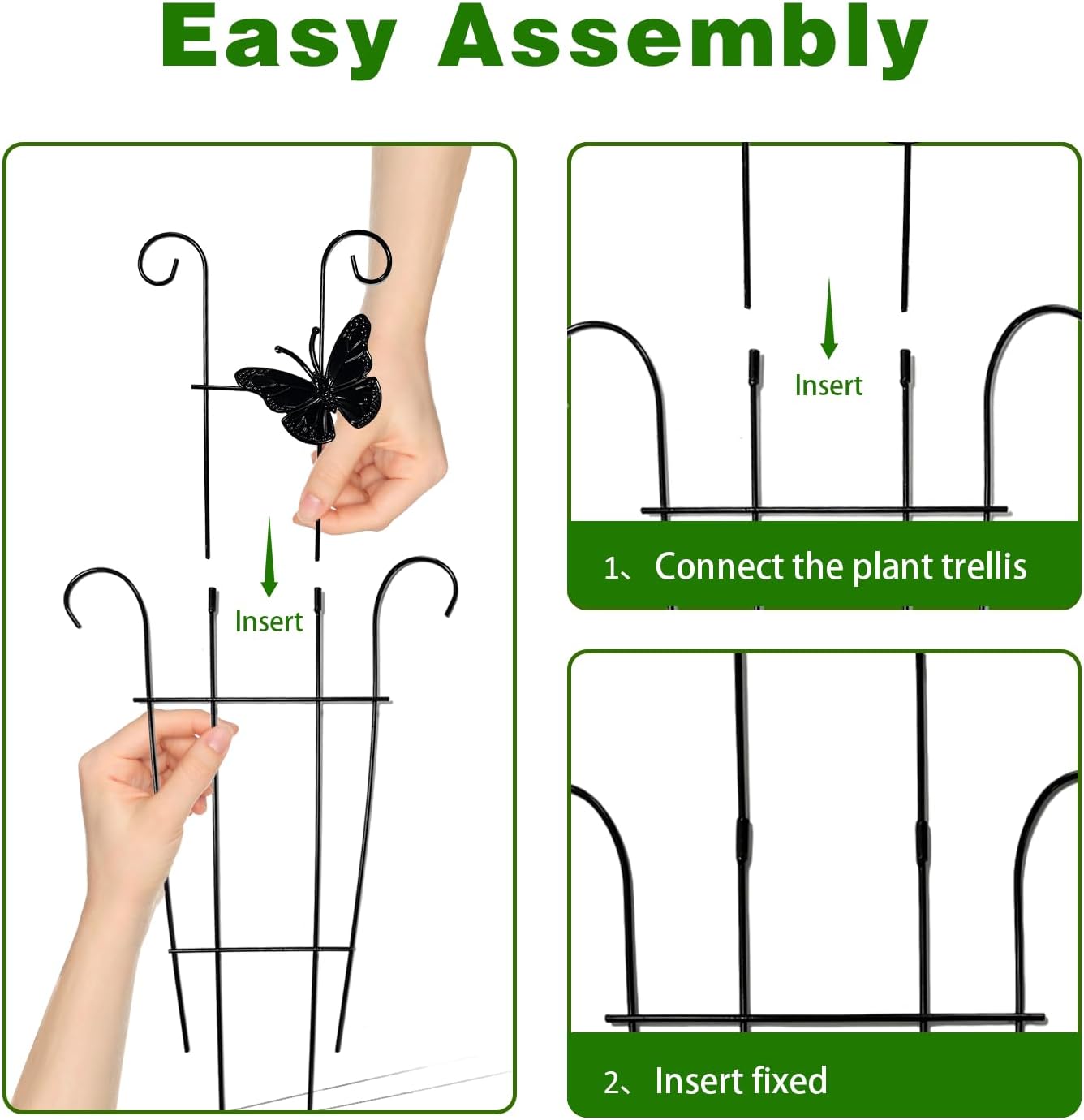 Easy Assembly

Insert

Insert

1、Connect the plant trellis

2、Insert fixed