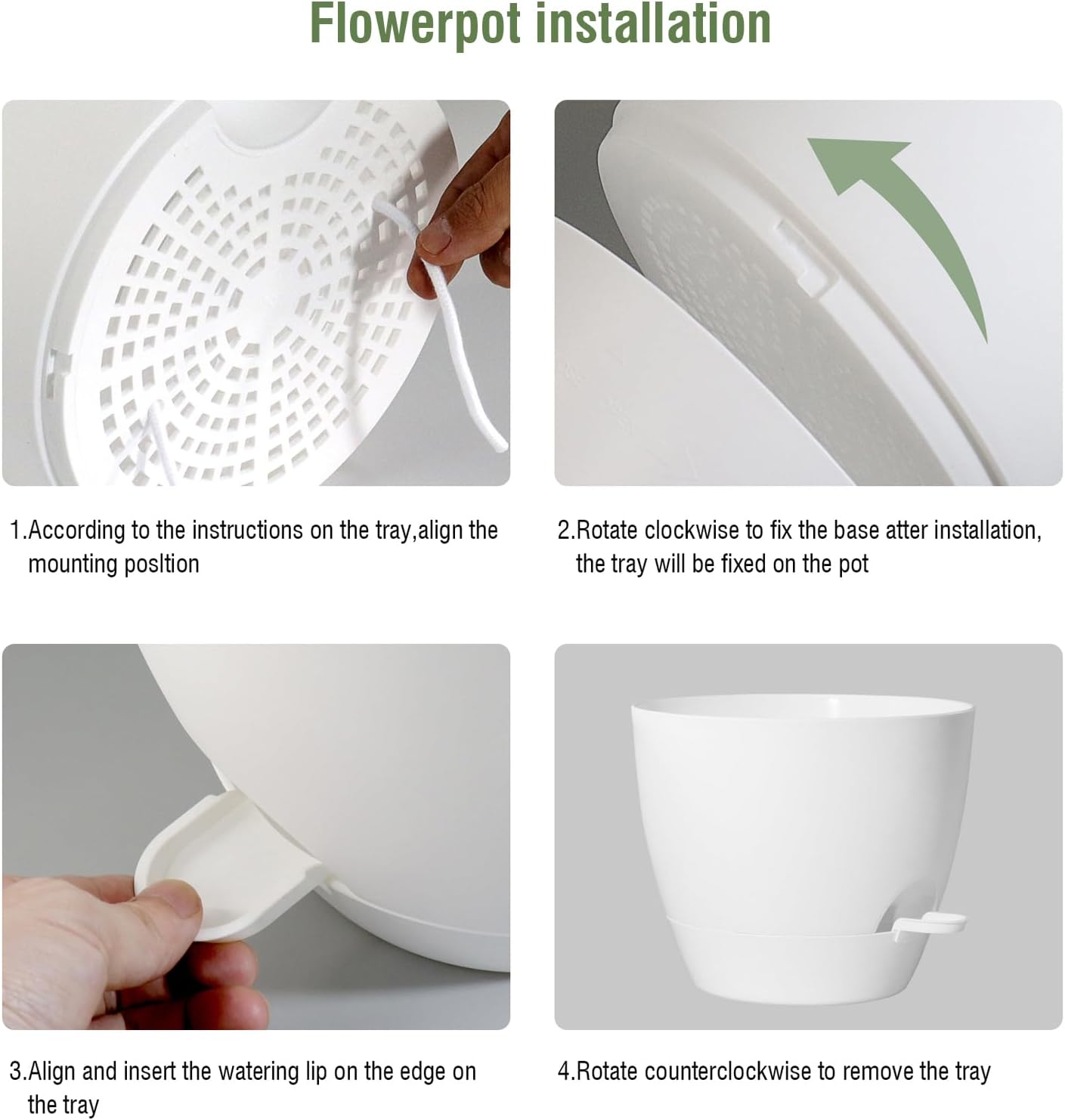 Flowerpot installation

1.According to the instructions on the tray,align the mounting posltion

2.Rotate clockwise to fix the base atter installation, the tray will be fixed on the pot

3.Align and insert the watering lip on the edge on the tray

4.Rotate counterclockwise to remove the tray