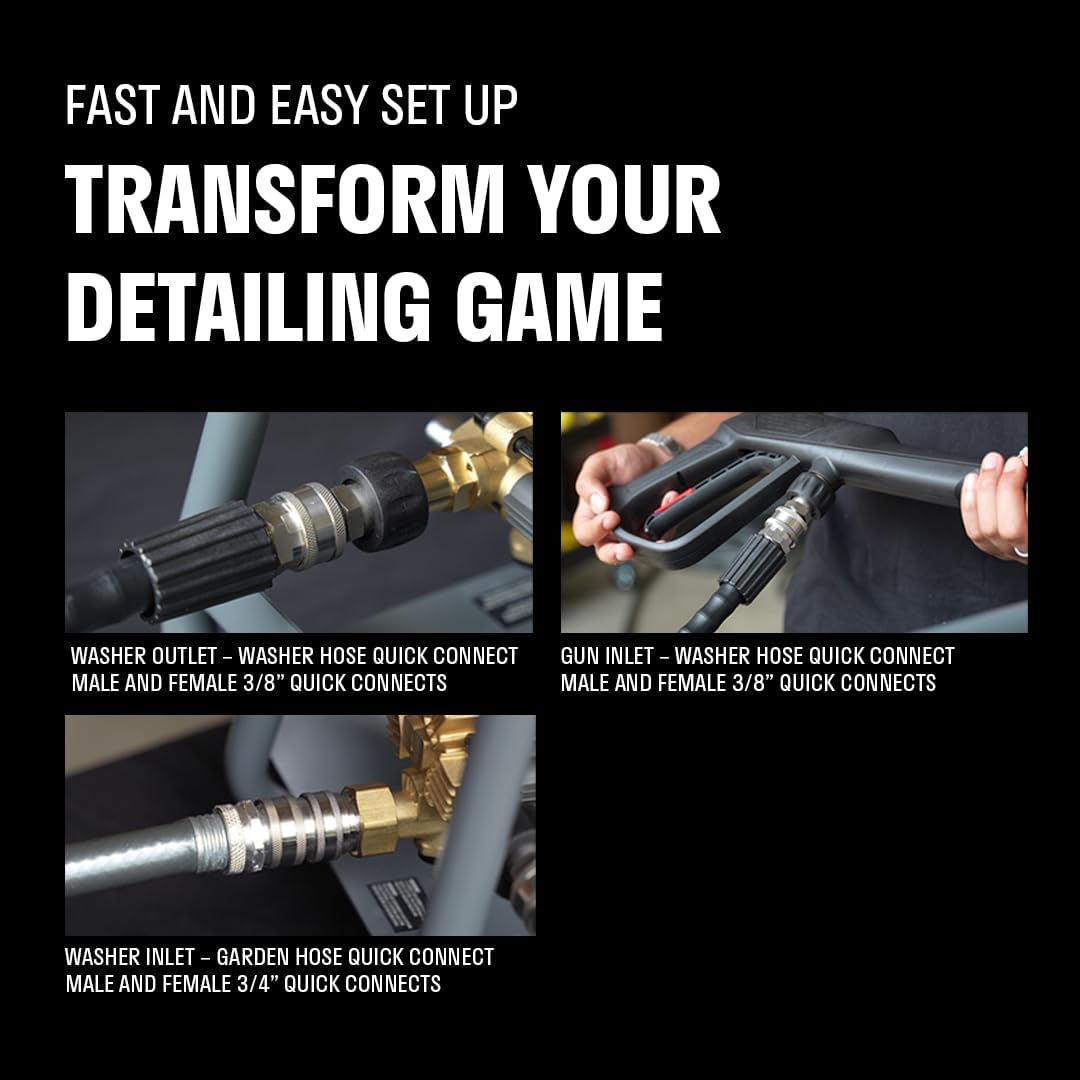 FAST AND EASY SET UP

TRANSFORM YOUR DETAILING GAME

WASHER OUTLET – WASHER HOSE QUICK CONNECT MALE AND FEMALE 3/8” QUICK CONNECTS

GUN INLET – WASHER HOSE QUICK CONNECT MALE AND FEMALE 3/8” QUICK CONNECTS

WASHER INLET – GARDEN HOSE QUICK CONNECT MALE AND FEMALE 3/4” QUICK CONNECTS