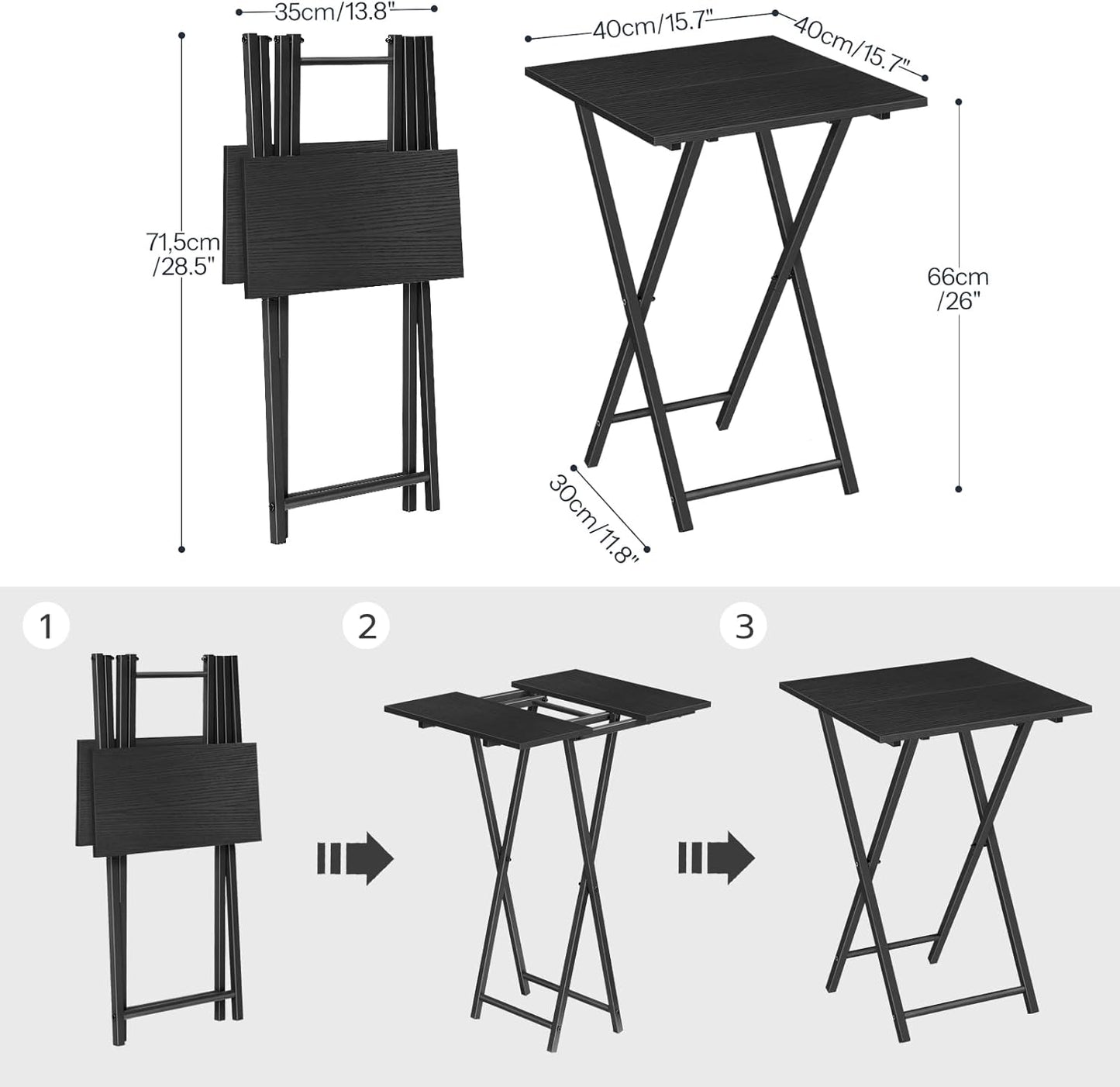 35cm/13.8"

71,5cm
/28.5"

40cm/15.7"

40cm/15.7"

66cm
/26"

30cm/11.8"

1

2

3