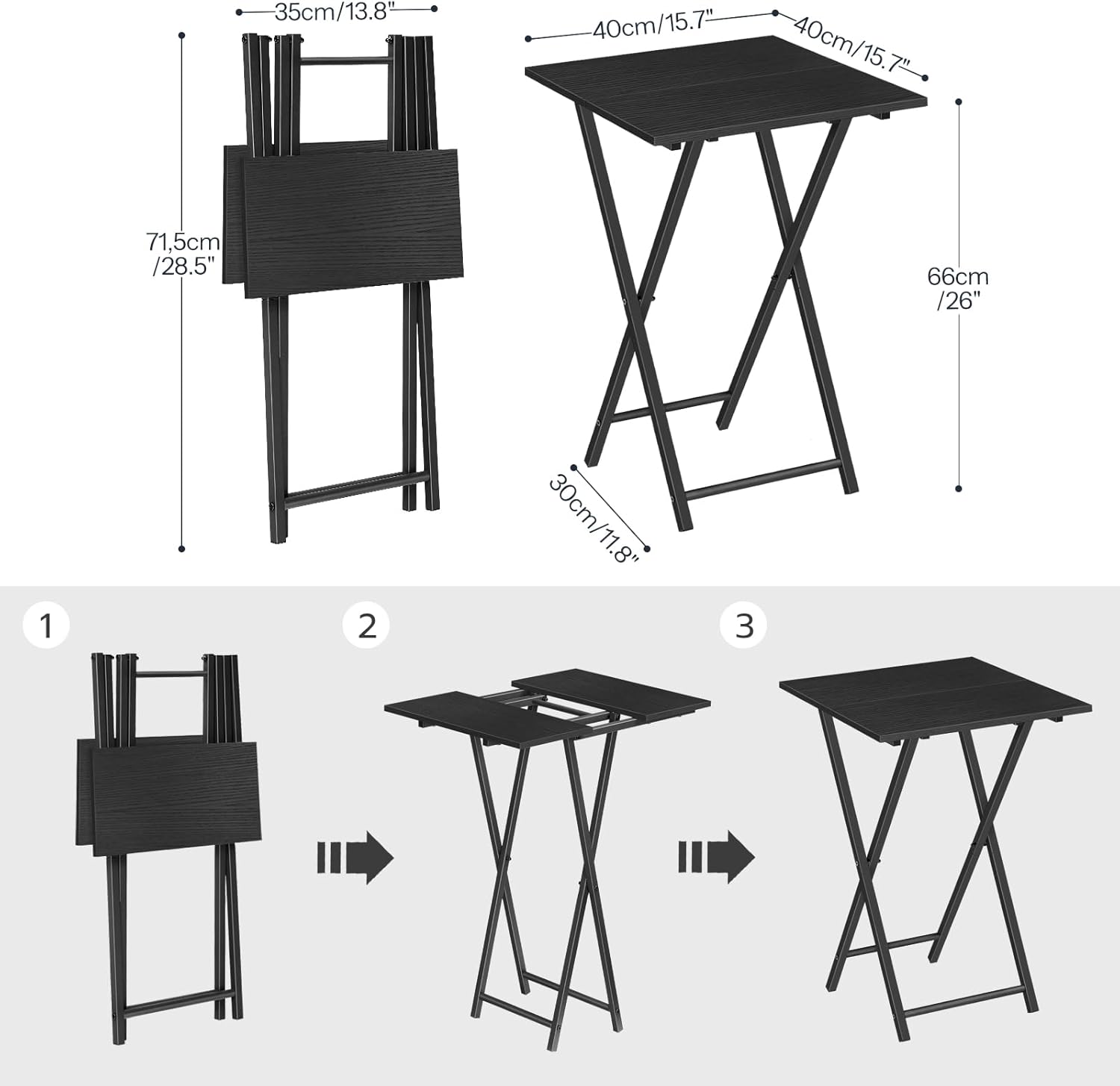 35cm/13.8"

71,5cm
/28.5"

40cm/15.7"

40cm/15.7"

66cm
/26"

30cm/11.8"

1

2

3