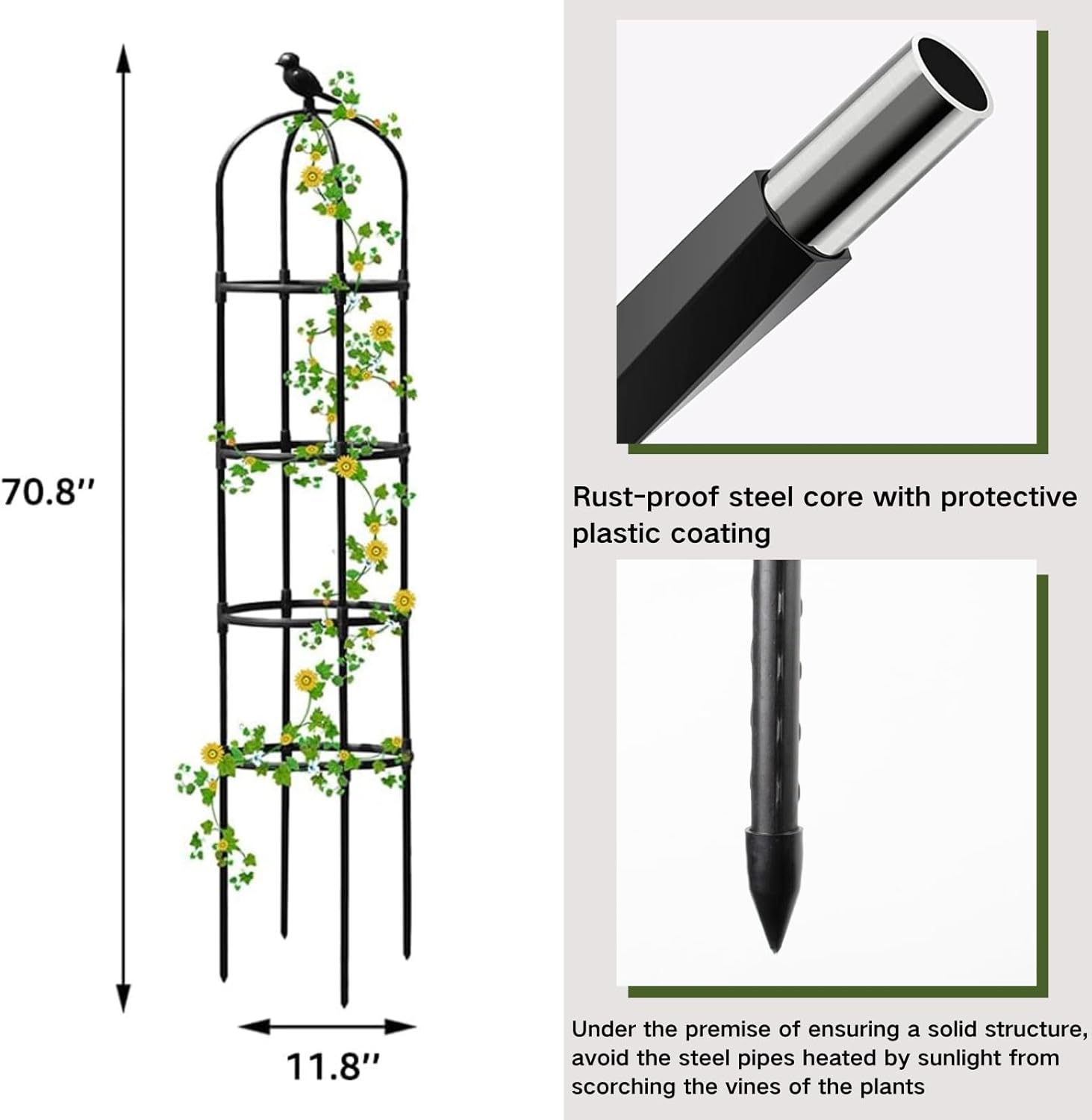 70.8''

11.8''

Rust-proof steel core with protective plastic coating

Under the premise of ensuring a solid structure, avoid the steel pipes heated by sunlight from scorching the vines of the plants