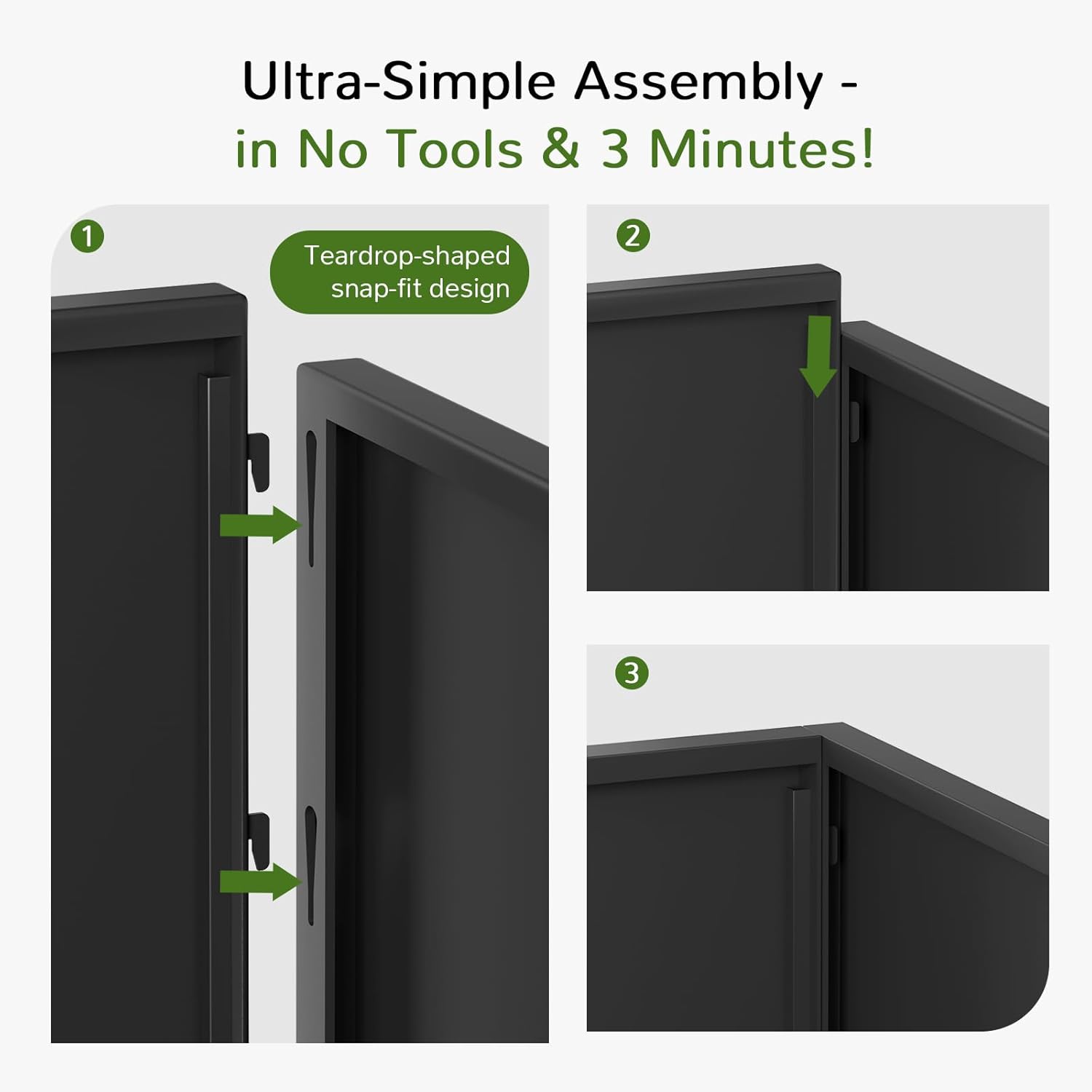 Ultra-Simple Assembly -
in No Tools & 3 Minutes!

1

Teardrop-shaped snap-fit design

2

3