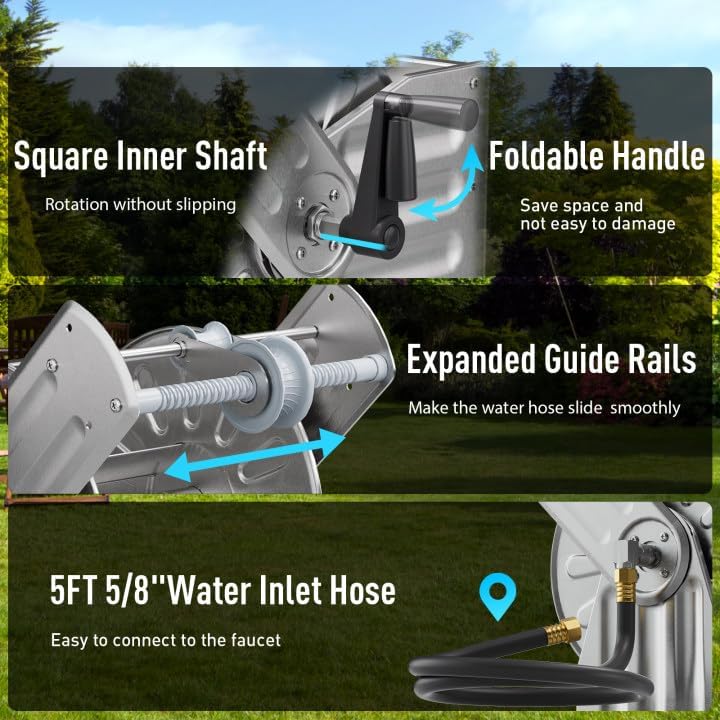 Square Inner Shaft

Rotation without slipping

Foldable Handle

Save space and not easy to damage

Expanded Guide Rails

Make the water hose slide smoothly

5FT 5/8''Water Inlet Hose

Easy to connect to the faucet