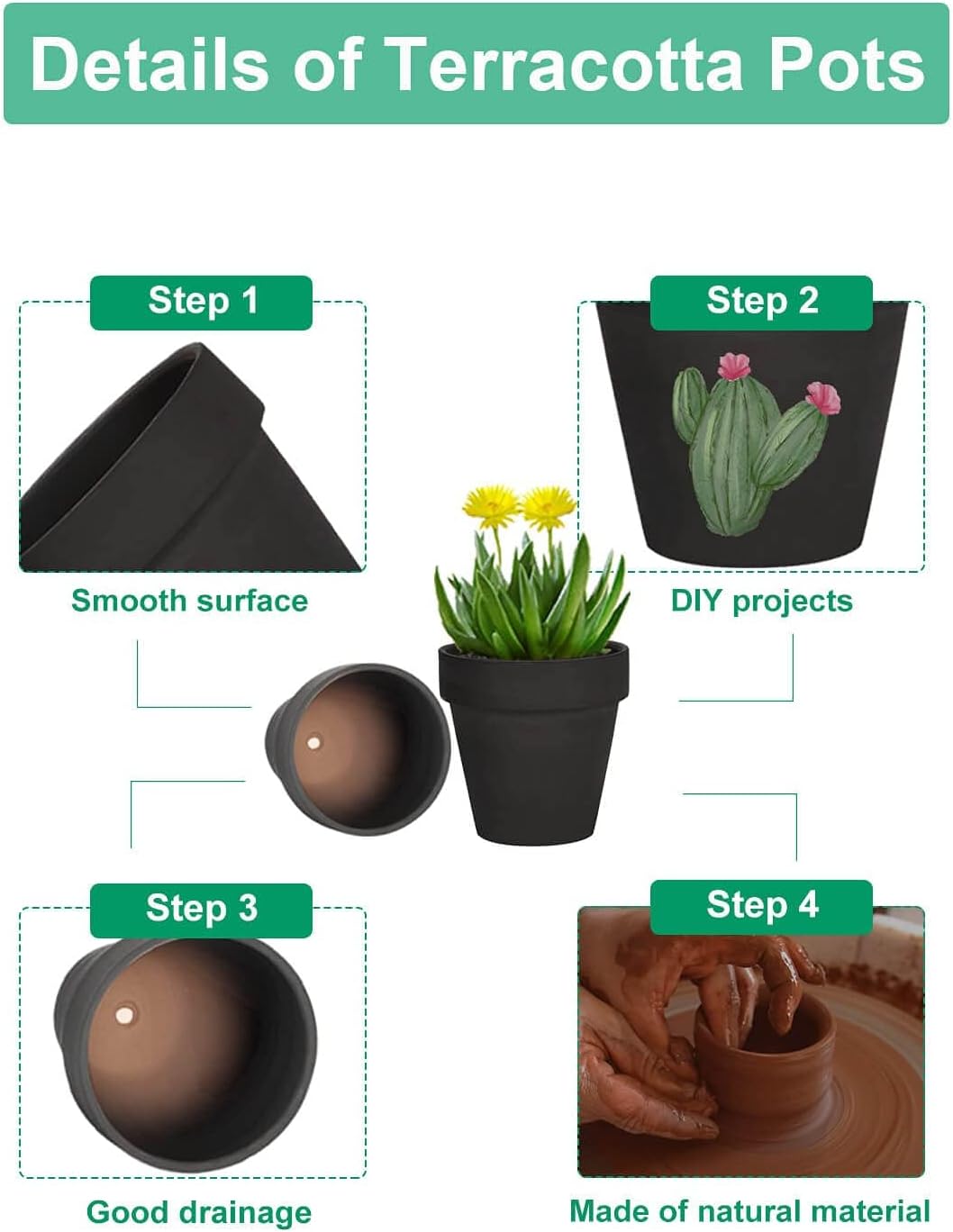 Details of Terracotta Pots

Step 1

Smooth surface

Step 2

DIY projects

Step 3

Good drainage

Step 4

Made of natural material