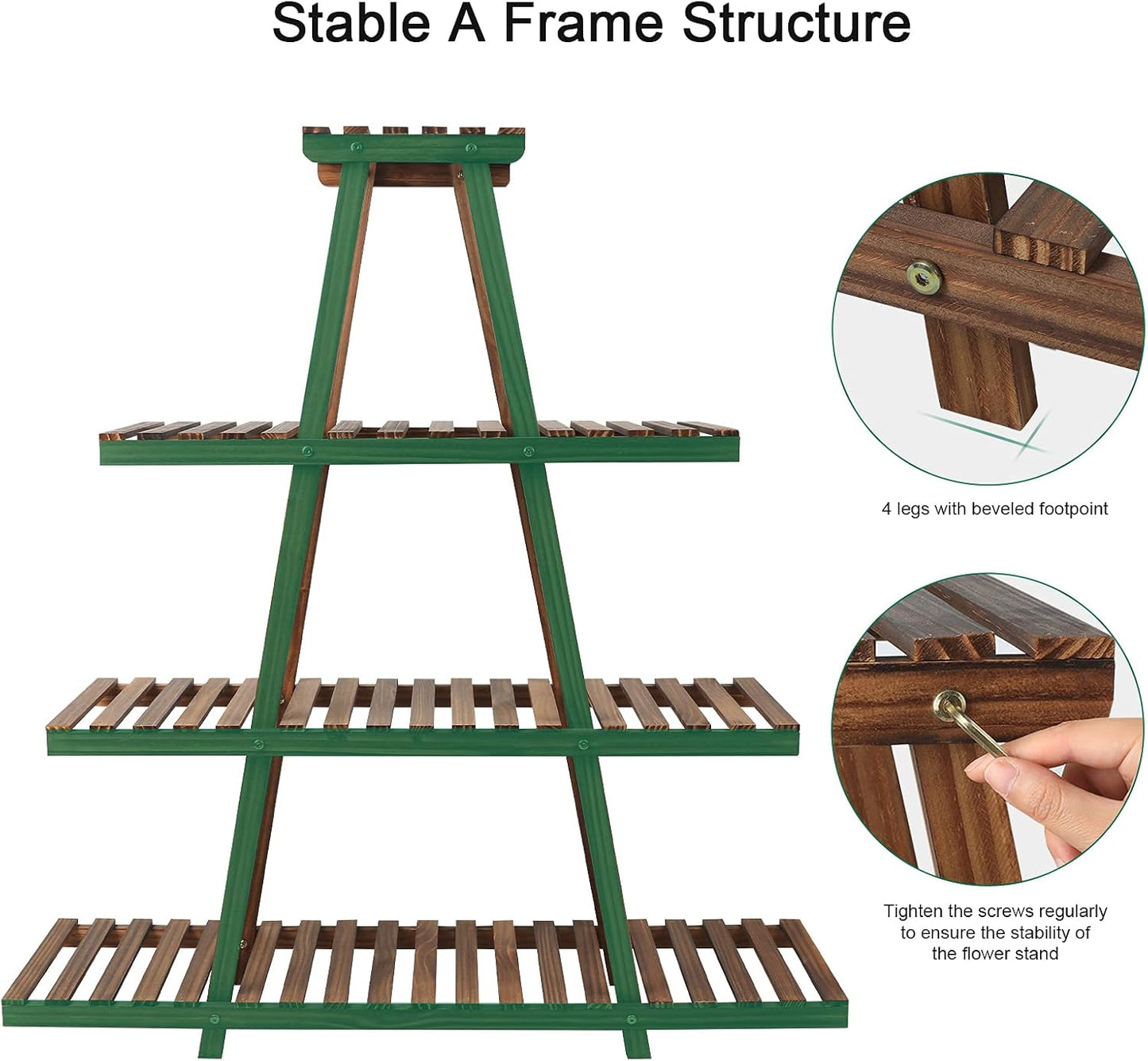 Stable A Frame Structure

4 legs with beveled footpoint

Tighten the screws regularly to ensure the stability of the flower stand