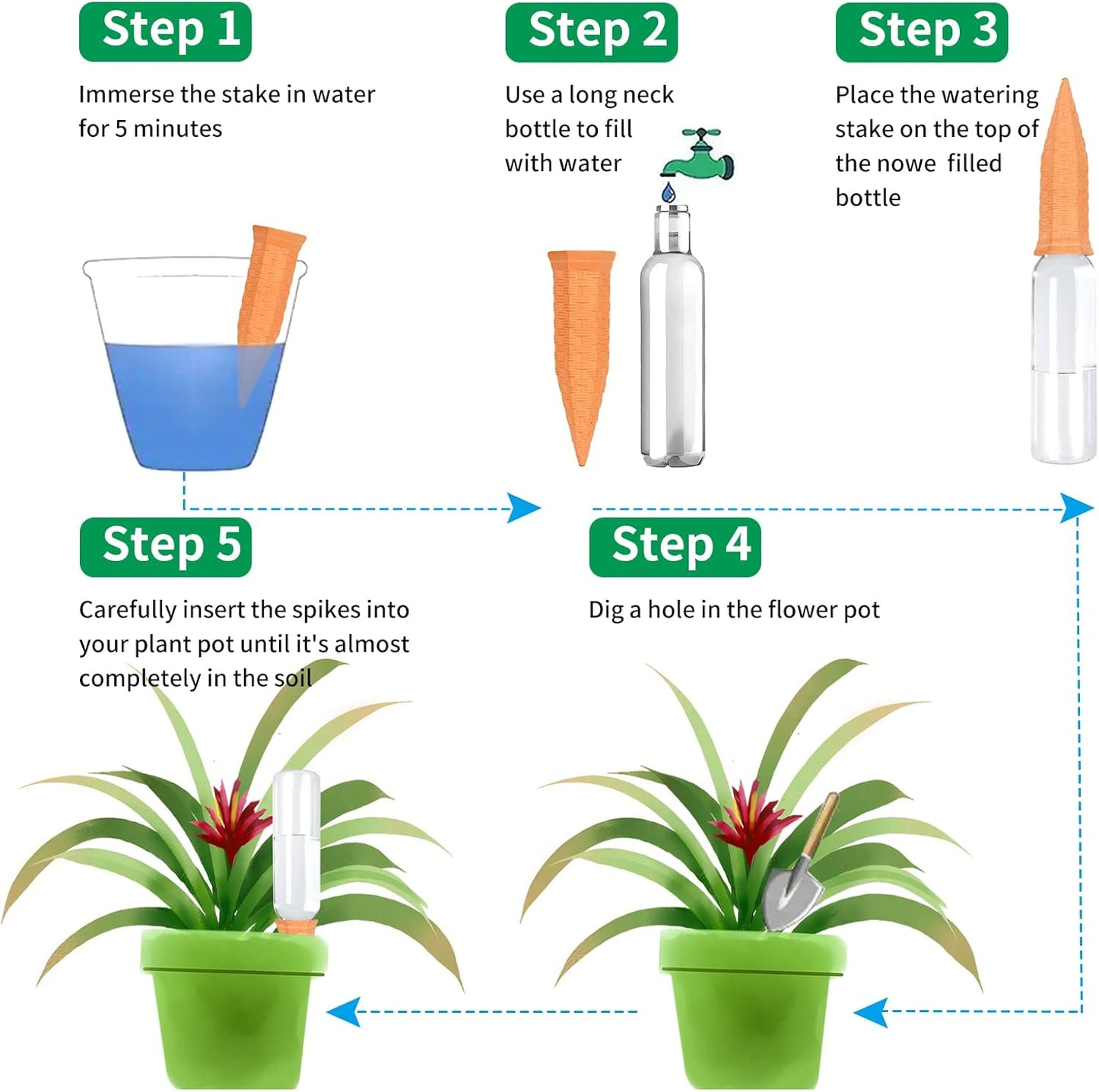 Step 1

Immerse the stake in water for 5 minutes

Step 2

Use a long neck bottle to fill with water

Step 3

Place the watering stake on the top of the nowe filled bottle

Step 5

Carefully insert the spikes into your plant pot until it's almost completely in the soil

Step 4

Dig a hole in the flower pot