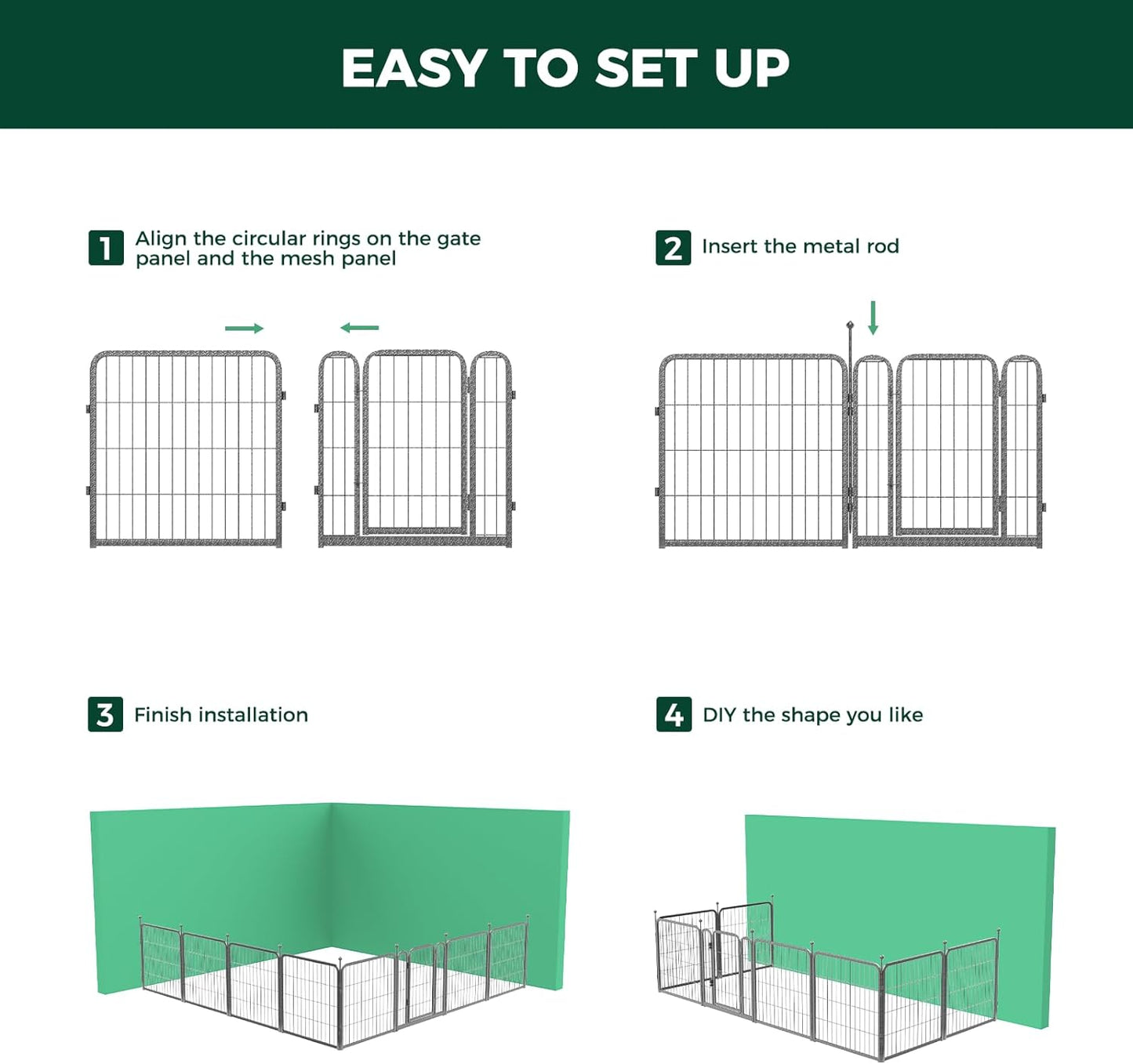 EASY TO SET UP

1 Align the circular rings on the gate panel and the mesh panel

2 Insert the metal rod

3 Finish installation

4 DIY the shape you like