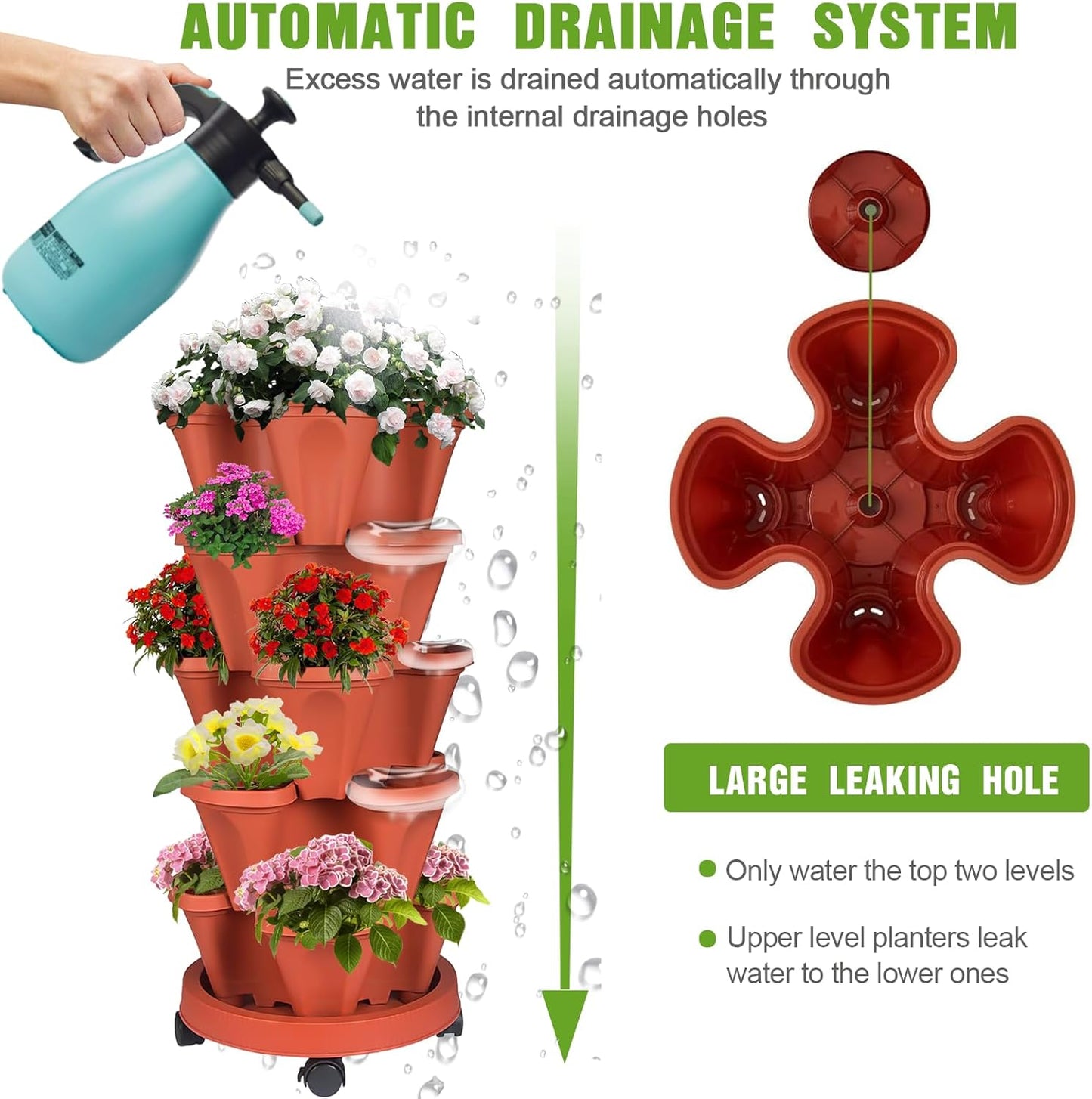 AUTOMATIC DRAINAGE SYSTEM

Excess water is drained automatically through the internal drainage holes

LARGE LEAKING HOLE

Only water the top two levels

Upper level planters leak water to the lower ones