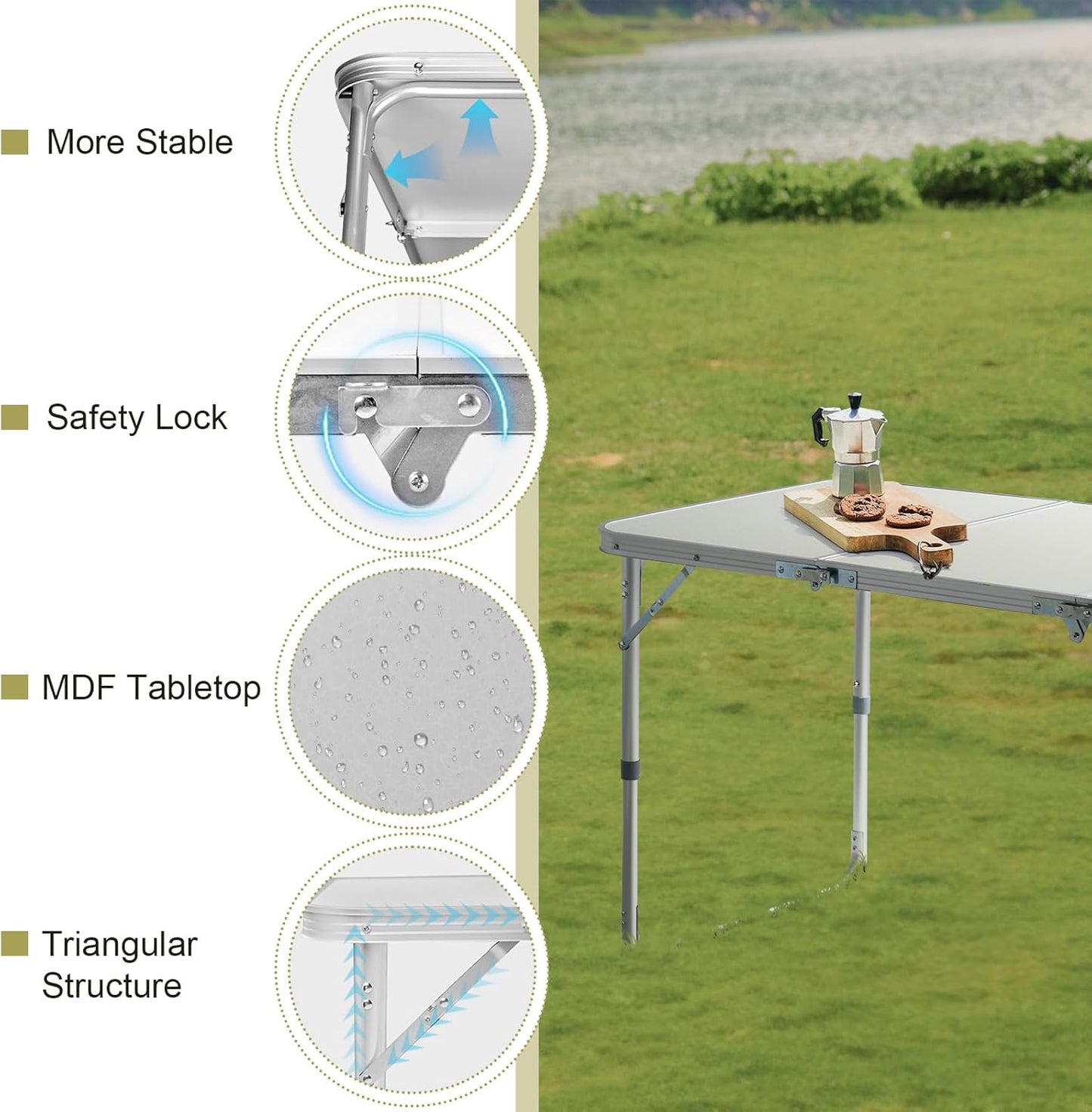 More Stable

Safety Lock

MDF Tabletop

Triangular Structure