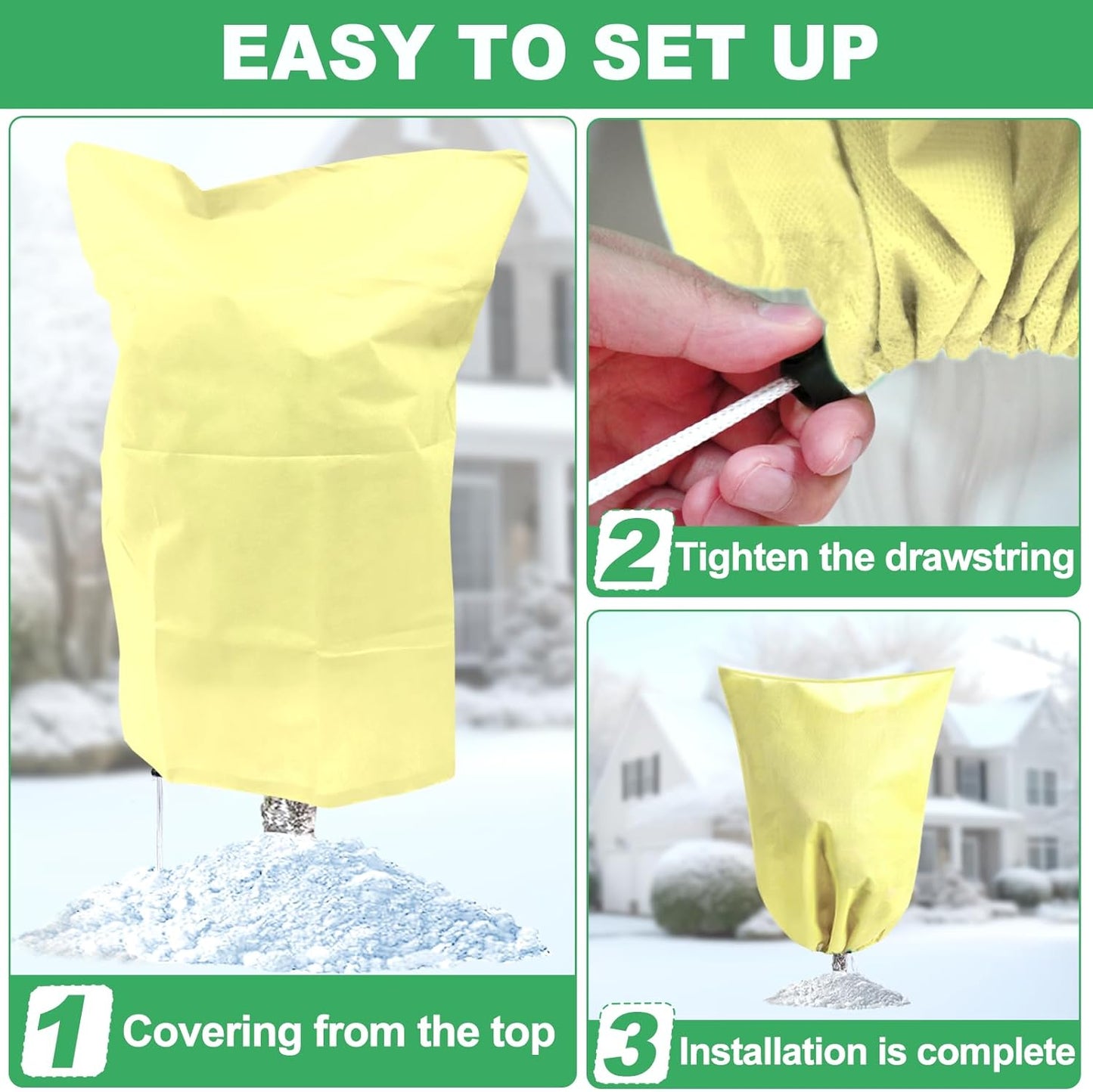 EASY TO SET UP

1 Covering from the top

2 Tighten the drawstring

3 Installation is complete