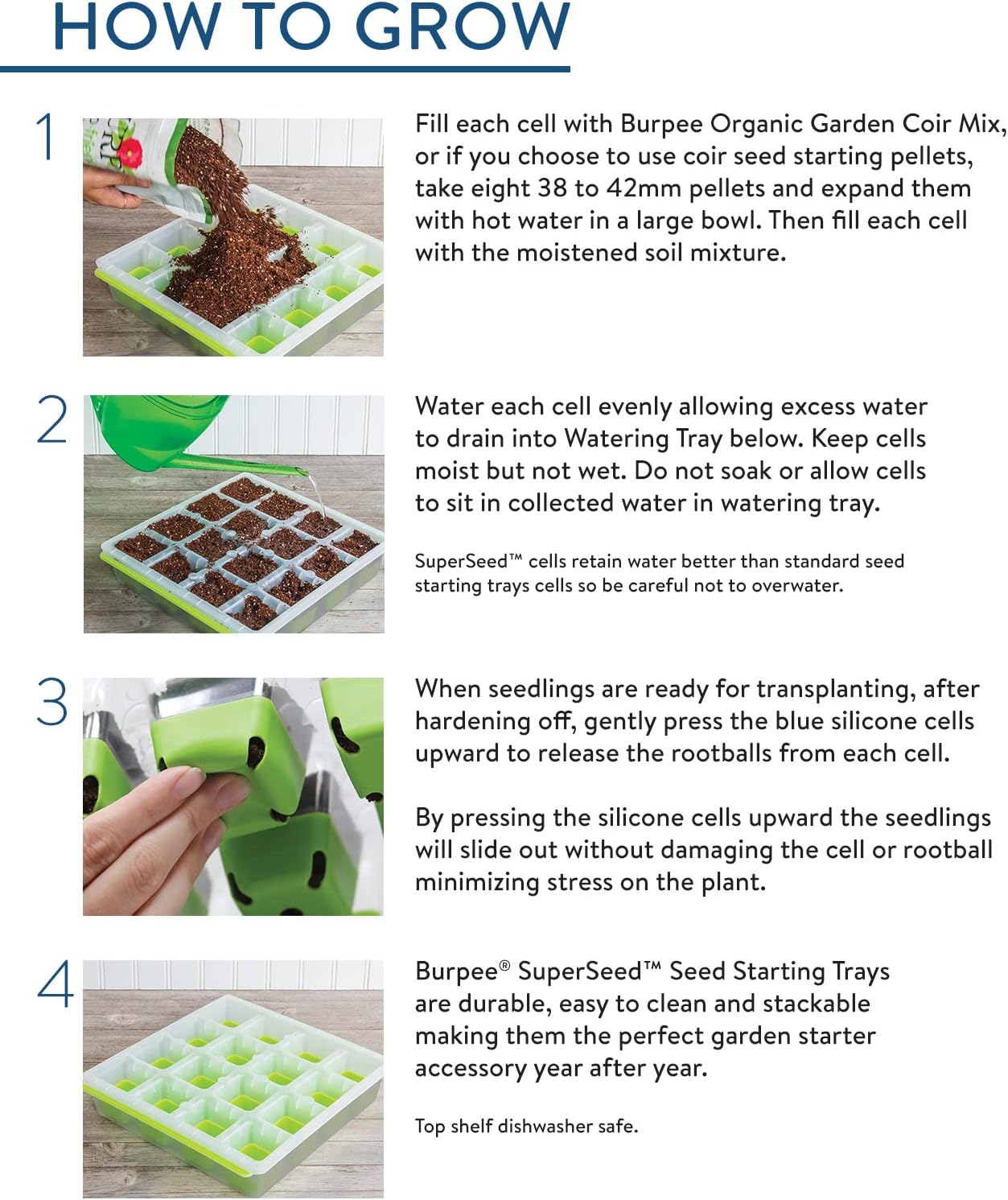 HOW TO GROW

1

Fill each cell with Burpee Organic Garden Coir Mix, or if you choose to use coir seed starting pellets, take eight 38 to 42mm pellets and expand them with hot water in a large bowl. Then fill each cell with the moistened soil mixture.

2

Water each cell evenly allowing excess water to drain into Watering Tray below. Keep cells moist but not wet. Do not soak or allow cells to sit in collected water in watering tray.

SuperSeed™ cells retain water better than standard seed starting trays cells so be careful not to overwater.

3

When seedlings are ready for transplanting, after hardening off, gently press the blue silicone cells upward to release the rootballs from each cell.

By pressing the silicone cells upward the seedlings will slide out without damaging the cell or rootball minimizing stress on the plant.

4

Burpee® SuperSeed™ Seed Starting Trays are durable, easy to clean and stackable making them the perfect garden starter accessory year after year.

Top shelf dishwasher safe.