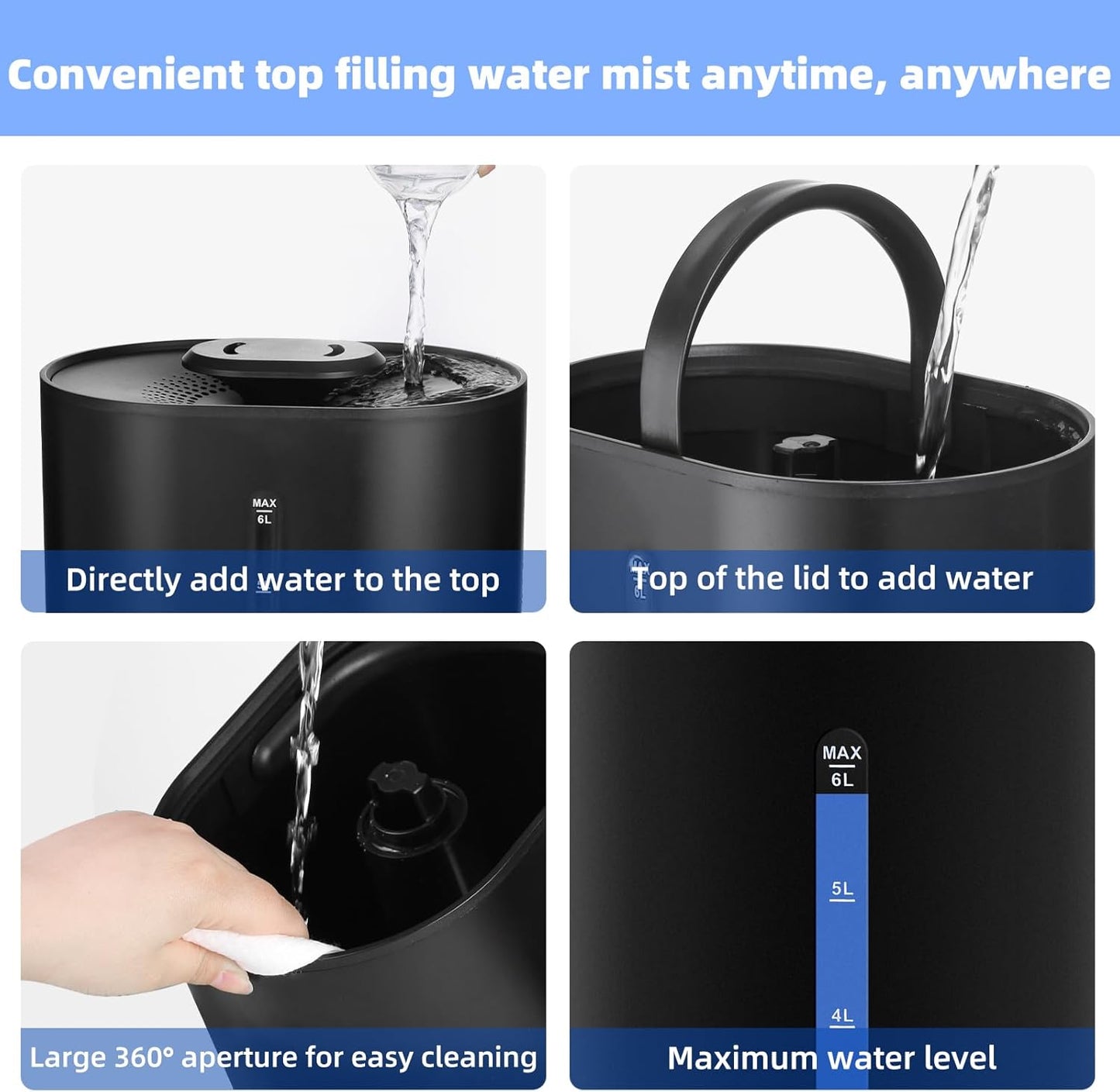 Convenient top filling water mist anytime, anywhere

MAX
6L

Directly add water to the top

Top of the lid to add water

Large 360° aperture for easy cleaning

MAX
6L
5L
4L

Maximum water level