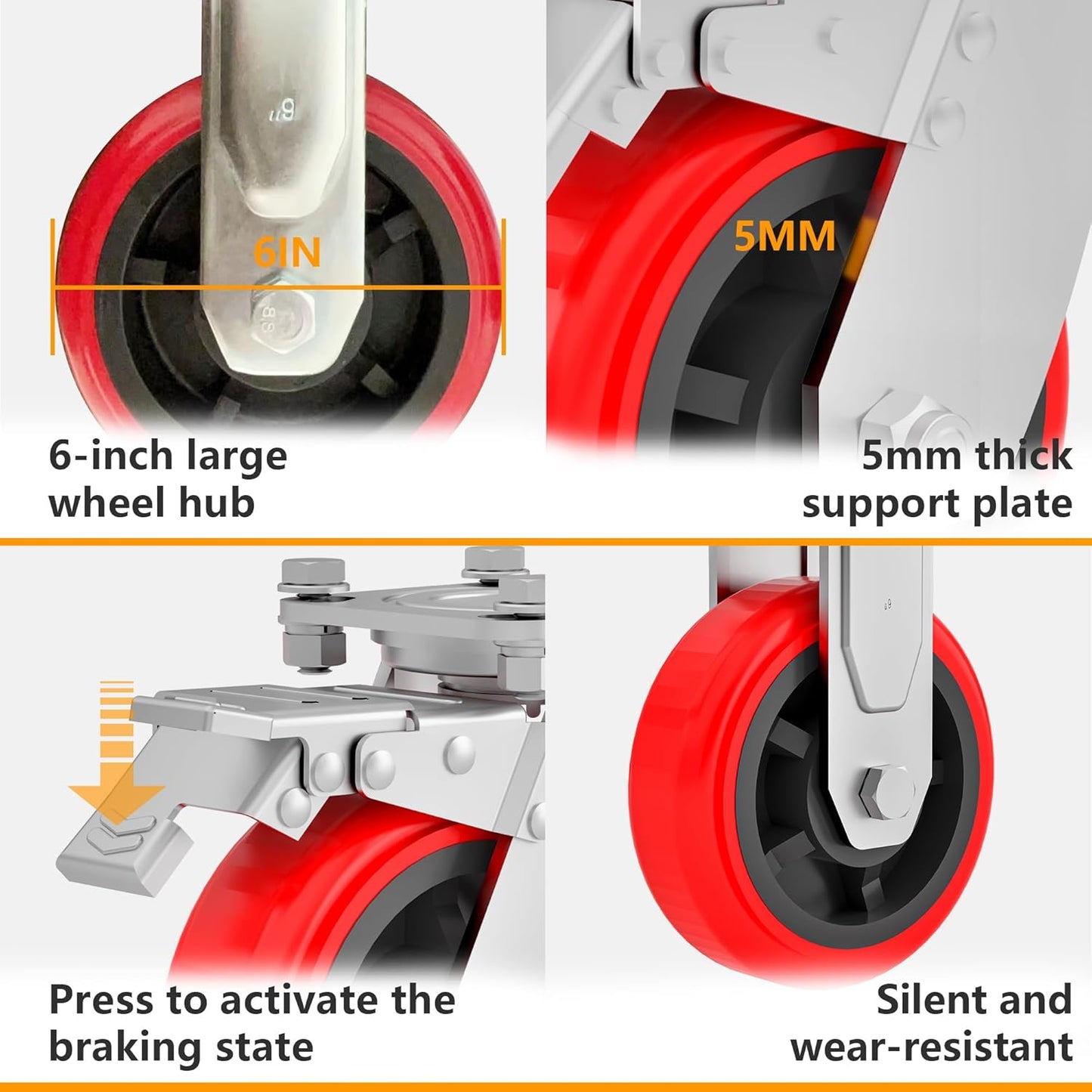 6"

6IN

8.8

6-inch large wheel hub

5MM

5mm thick support plate

Press to activate the braking state

6"

Silent and wear-resistant