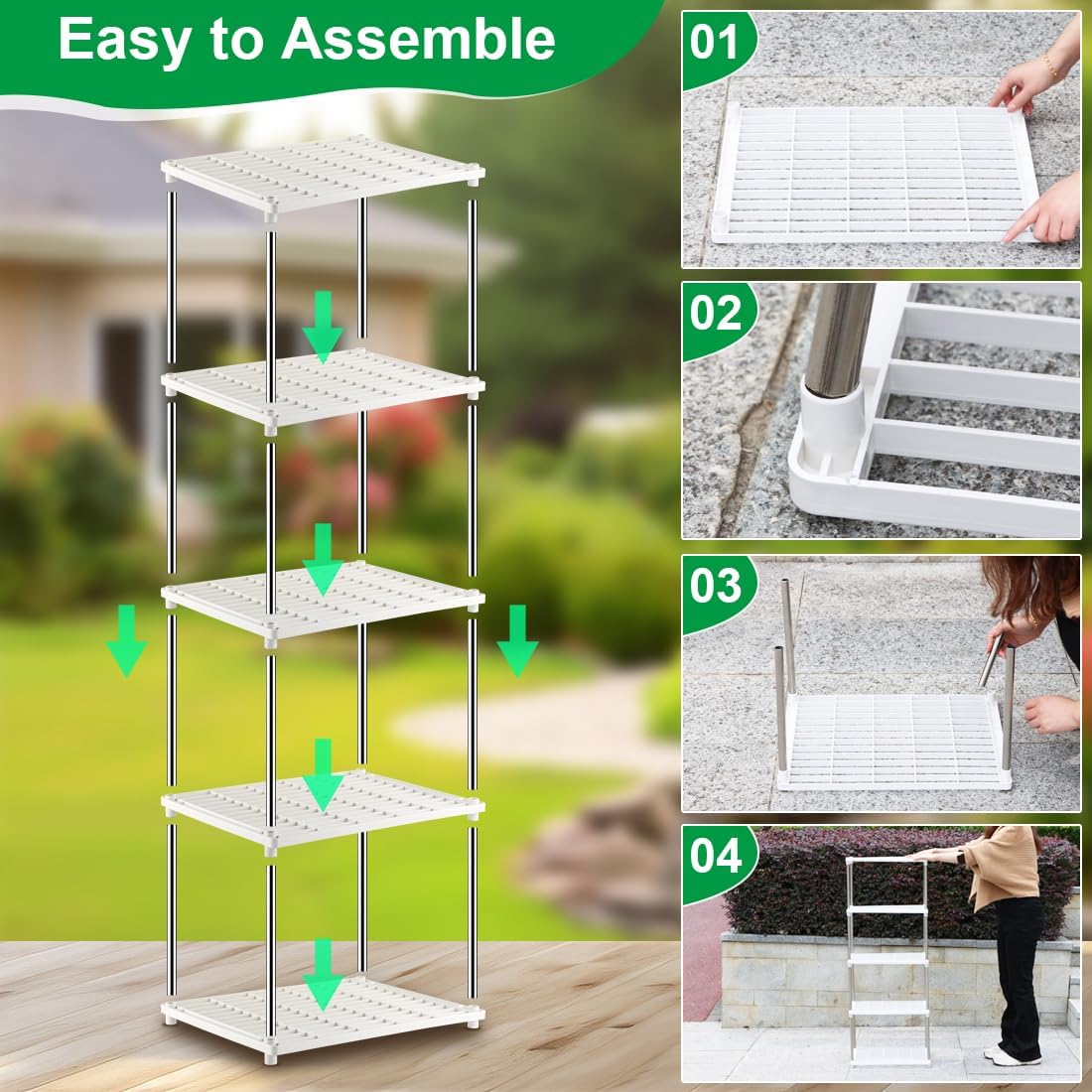 Easy to Assemble

01

02

03

04