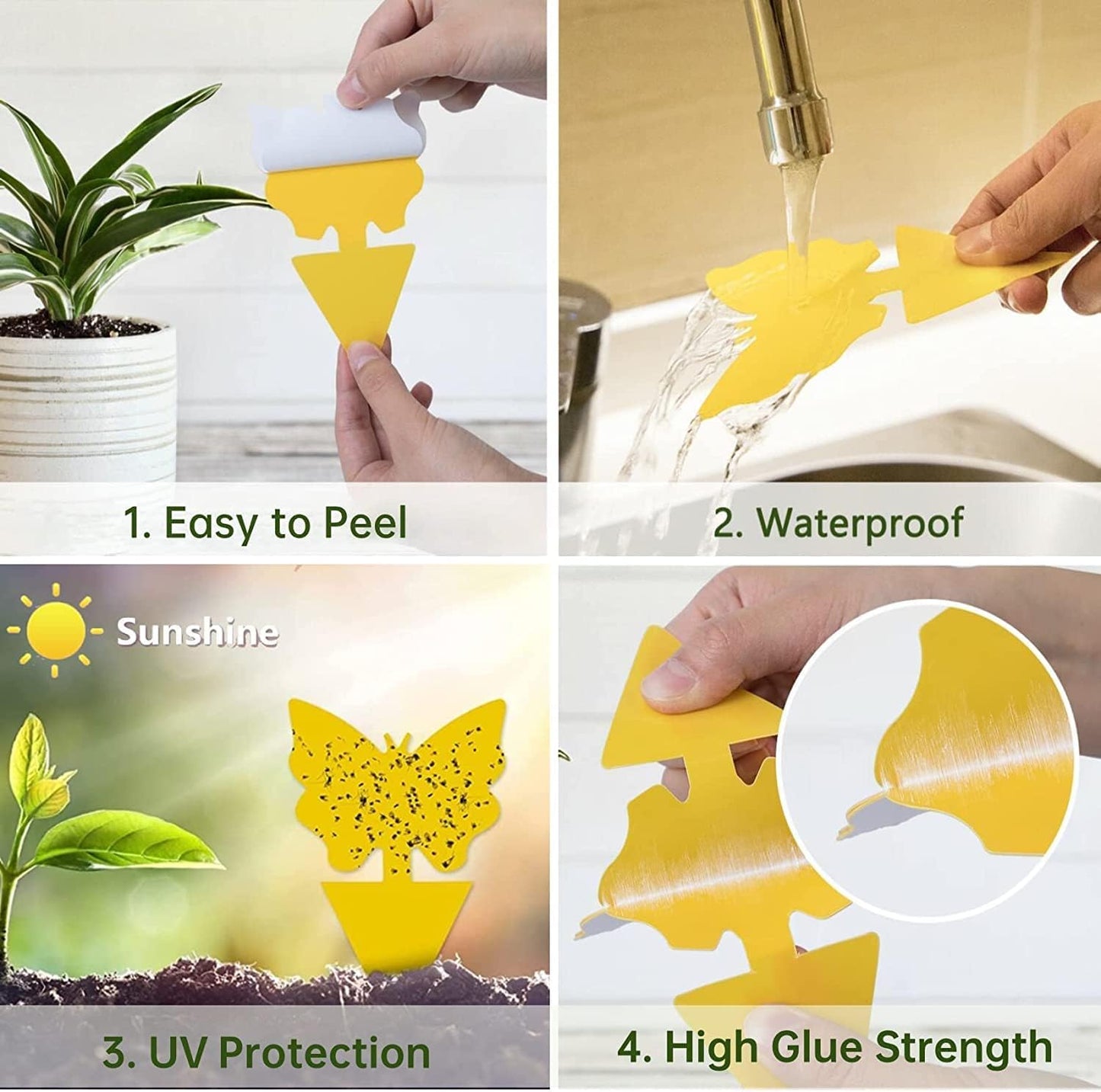 1. Easy to Peel

2. Waterproof

Sunshine

3. UV Protection

4. High Glue Strength