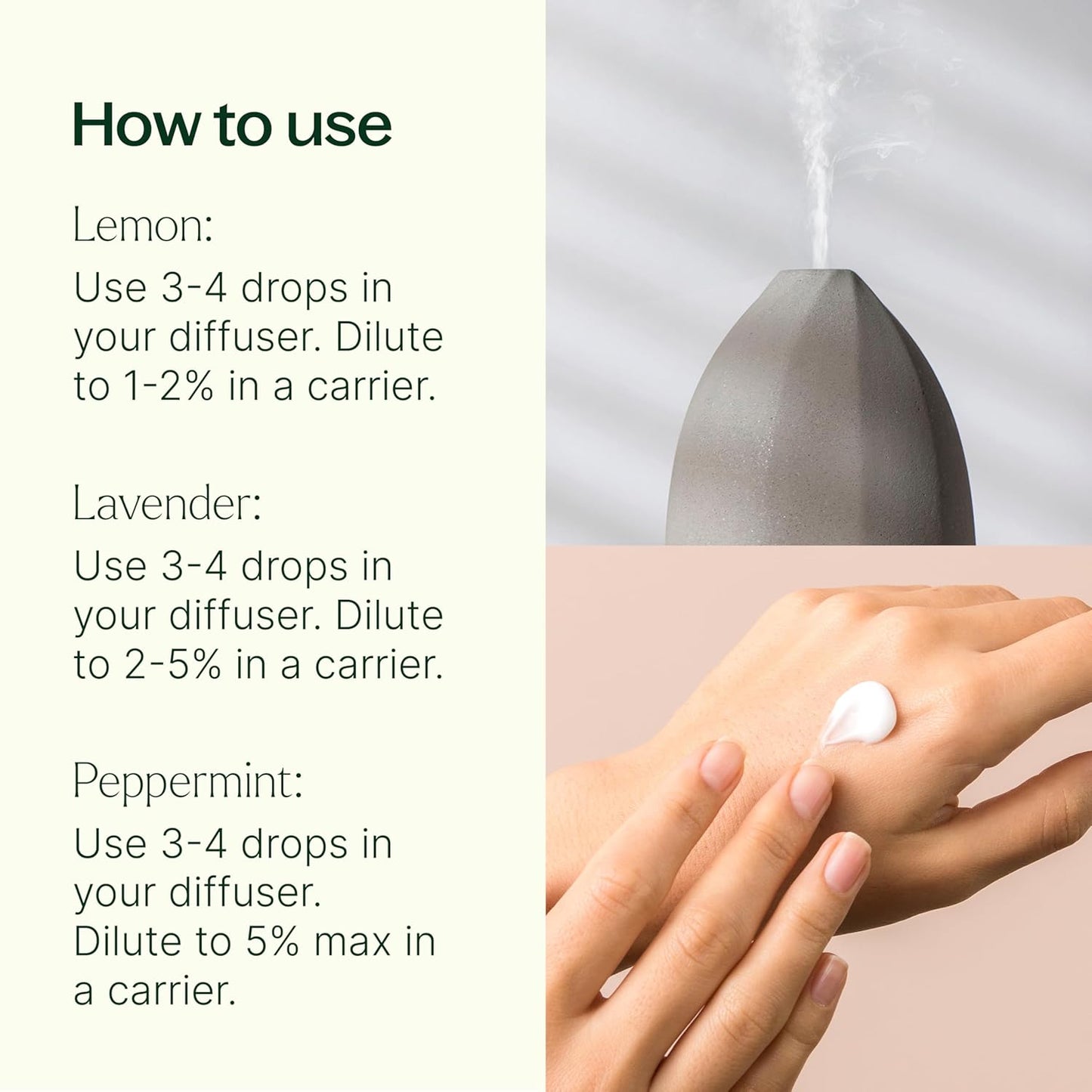 How to use

Lemon:

Use 3-4 drops in your diffuser. Dilute to 1-2% in a carrier.

Lavender:

Use 3-4 drops in your diffuser. Dilute to 2-5% in a carrier.

Peppermint:

Use 3-4 drops in your diffuser. Dilute to 5% max in a carrier.