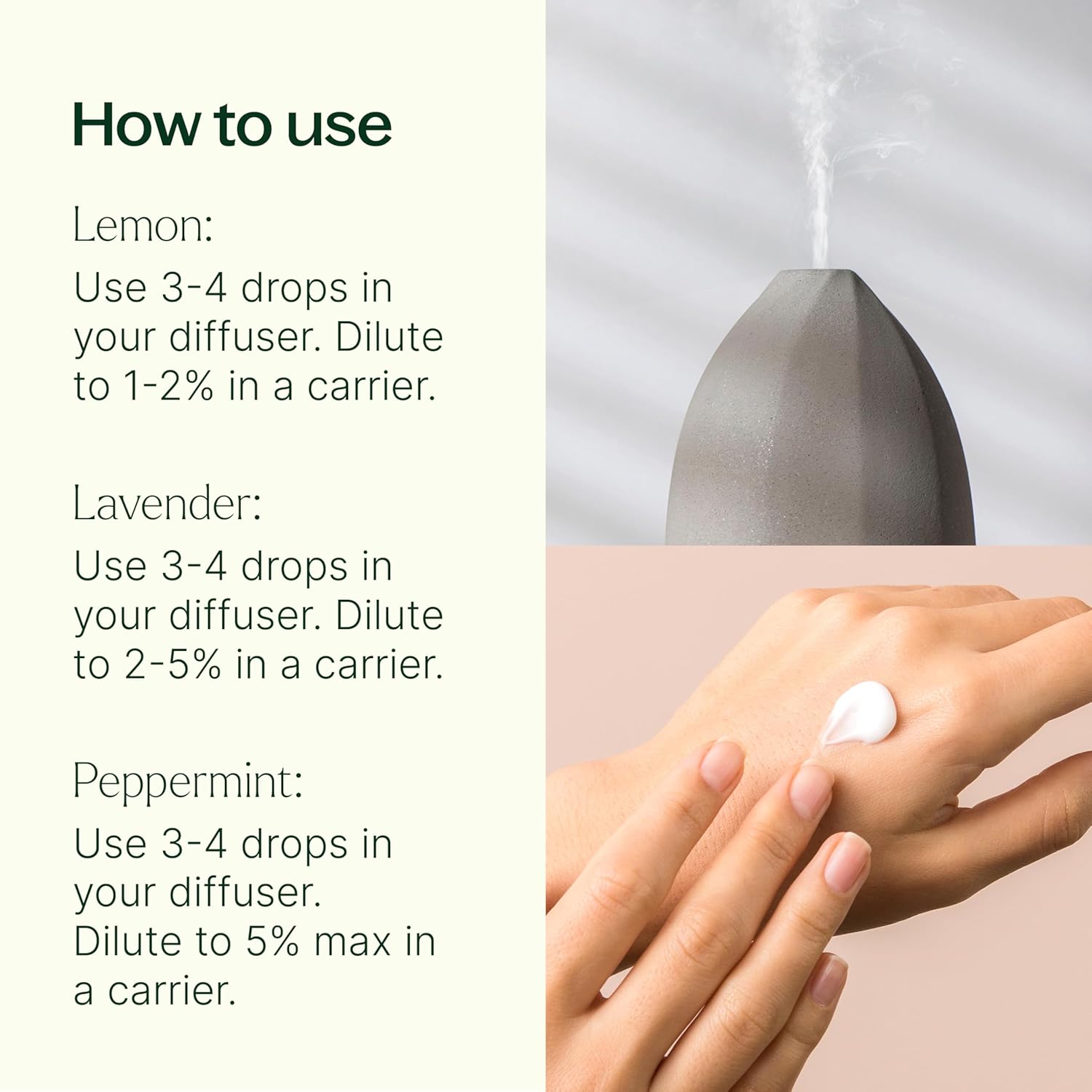 How to use

Lemon:

Use 3-4 drops in your diffuser. Dilute to 1-2% in a carrier.

Lavender:

Use 3-4 drops in your diffuser. Dilute to 2-5% in a carrier.

Peppermint:

Use 3-4 drops in your diffuser. Dilute to 5% max in a carrier.