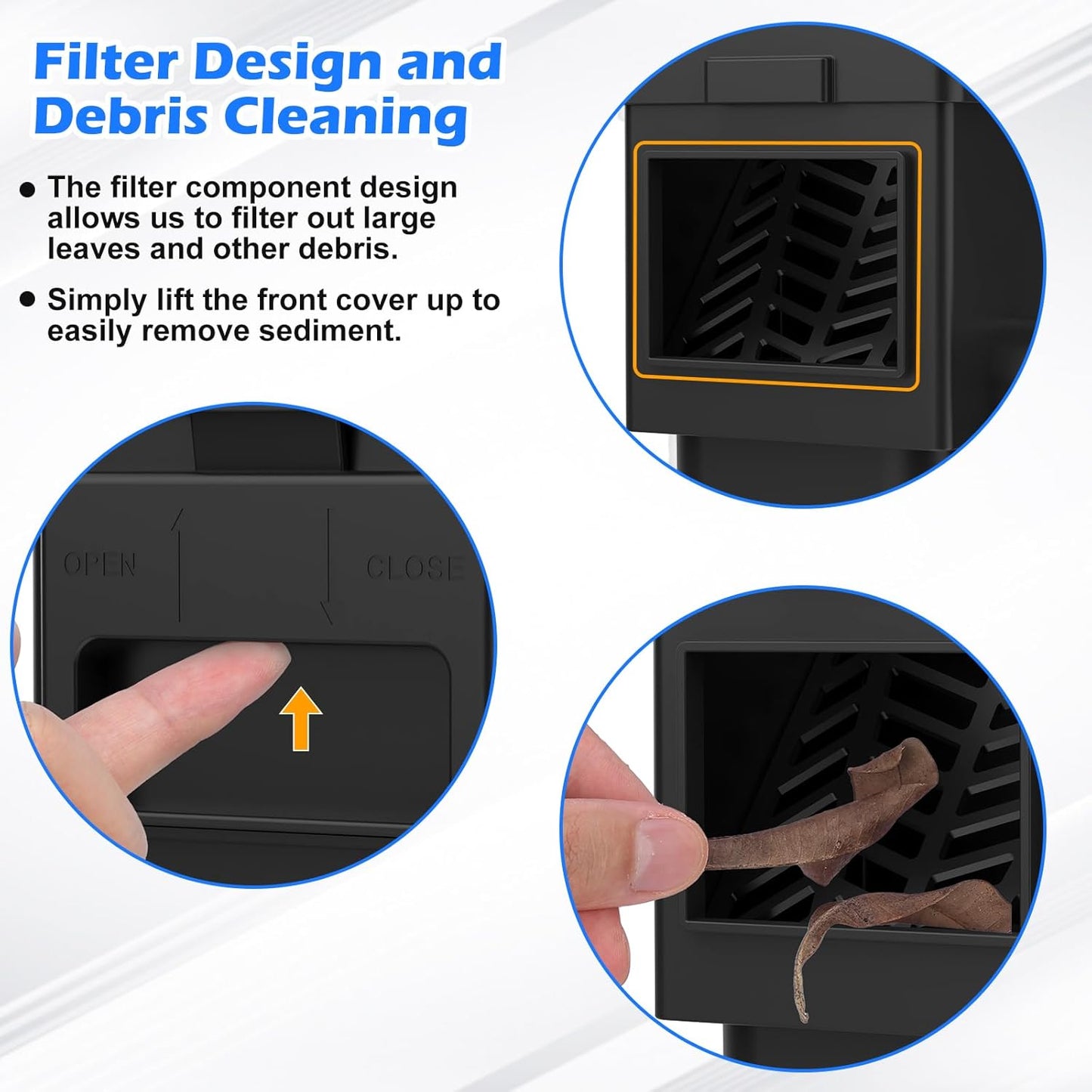 Filter Design and Debris Cleaning

● The filter component design allows us to filter out large leaves and other debris.

● Simply lift the front cover up to easily remove sediment.

OPEN

CLOSE