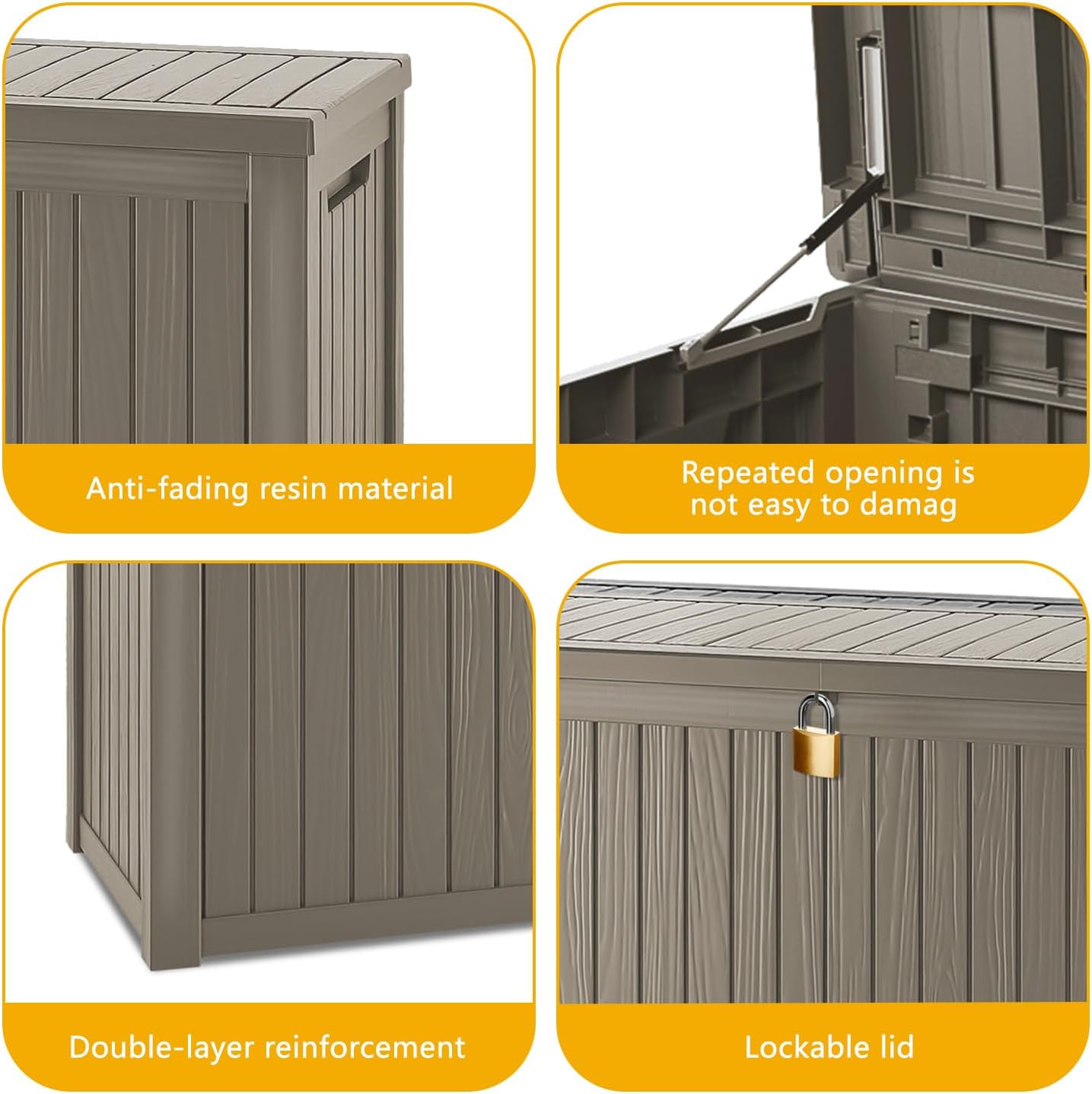 Anti-fading resin material

Repeated opening is not easy to damag

Double-layer reinforcement

Lockable lid