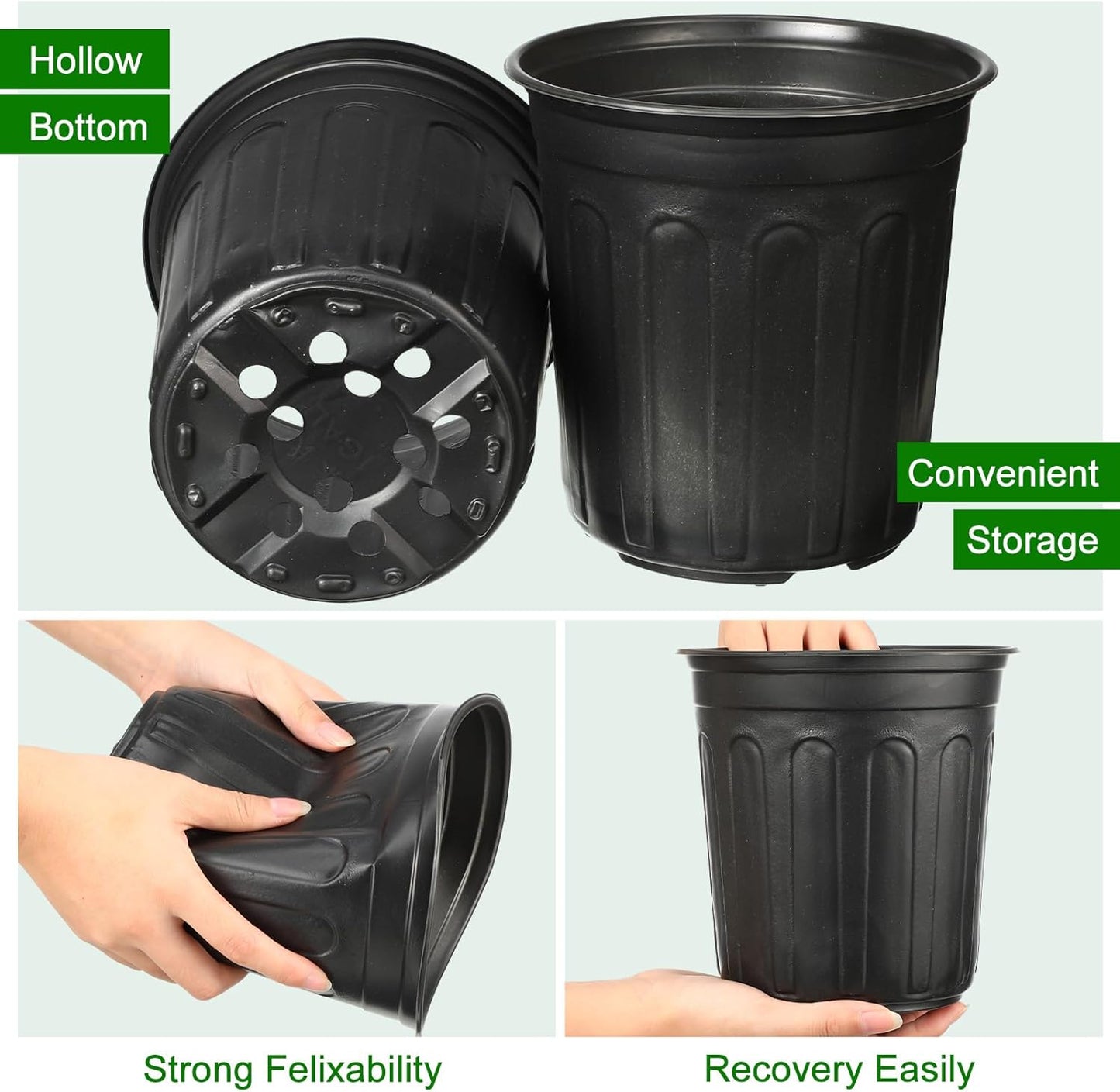 Hollow
Bottom

Convenient
Storage

Strong Felixability

Recovery Easily