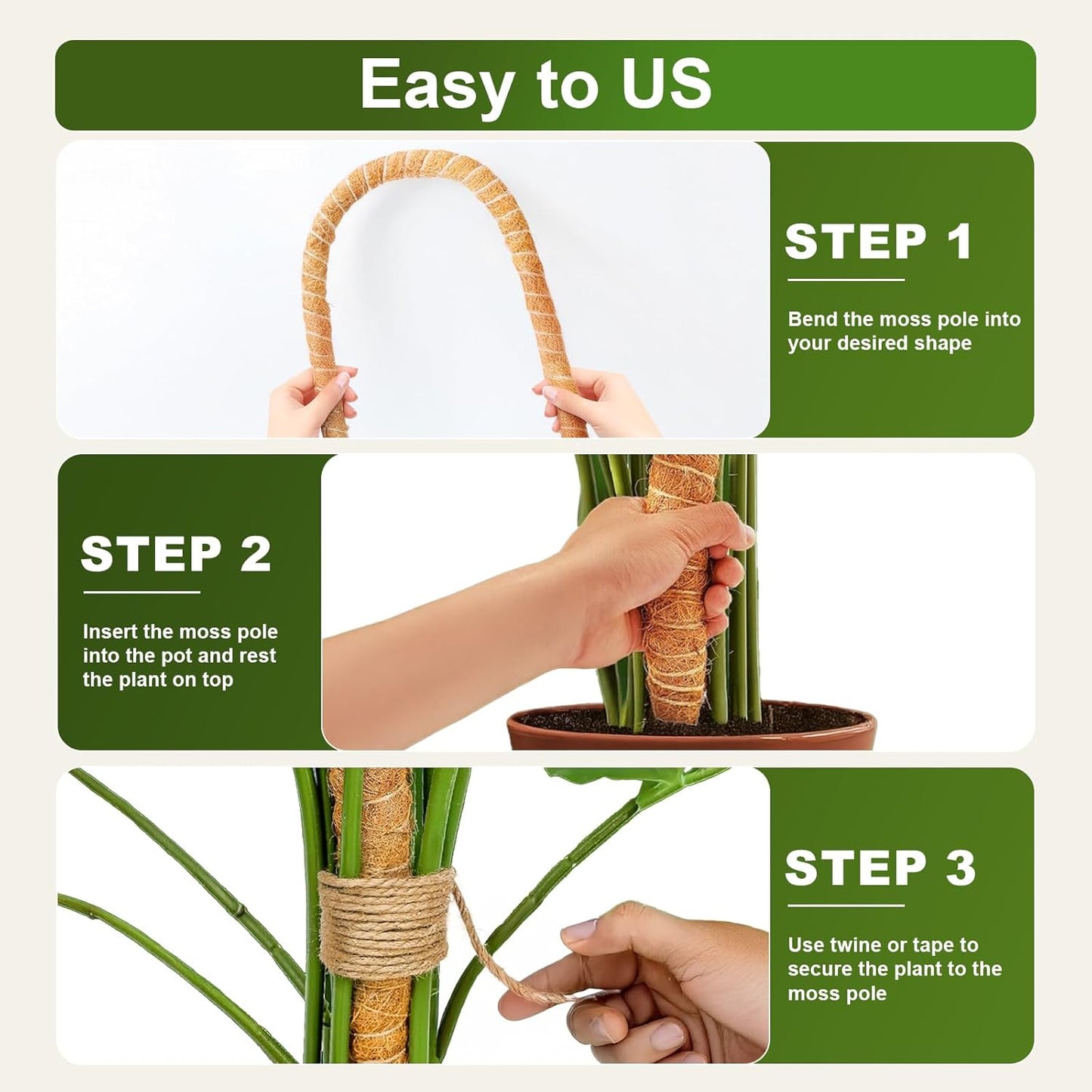 Easy to US

STEP 1

Bend the moss pole into your desired shape

STEP 2

Insert the moss pole into the pot and rest the plant on top

STEP 3

Use twine or tape to secure the plant to the moss pole