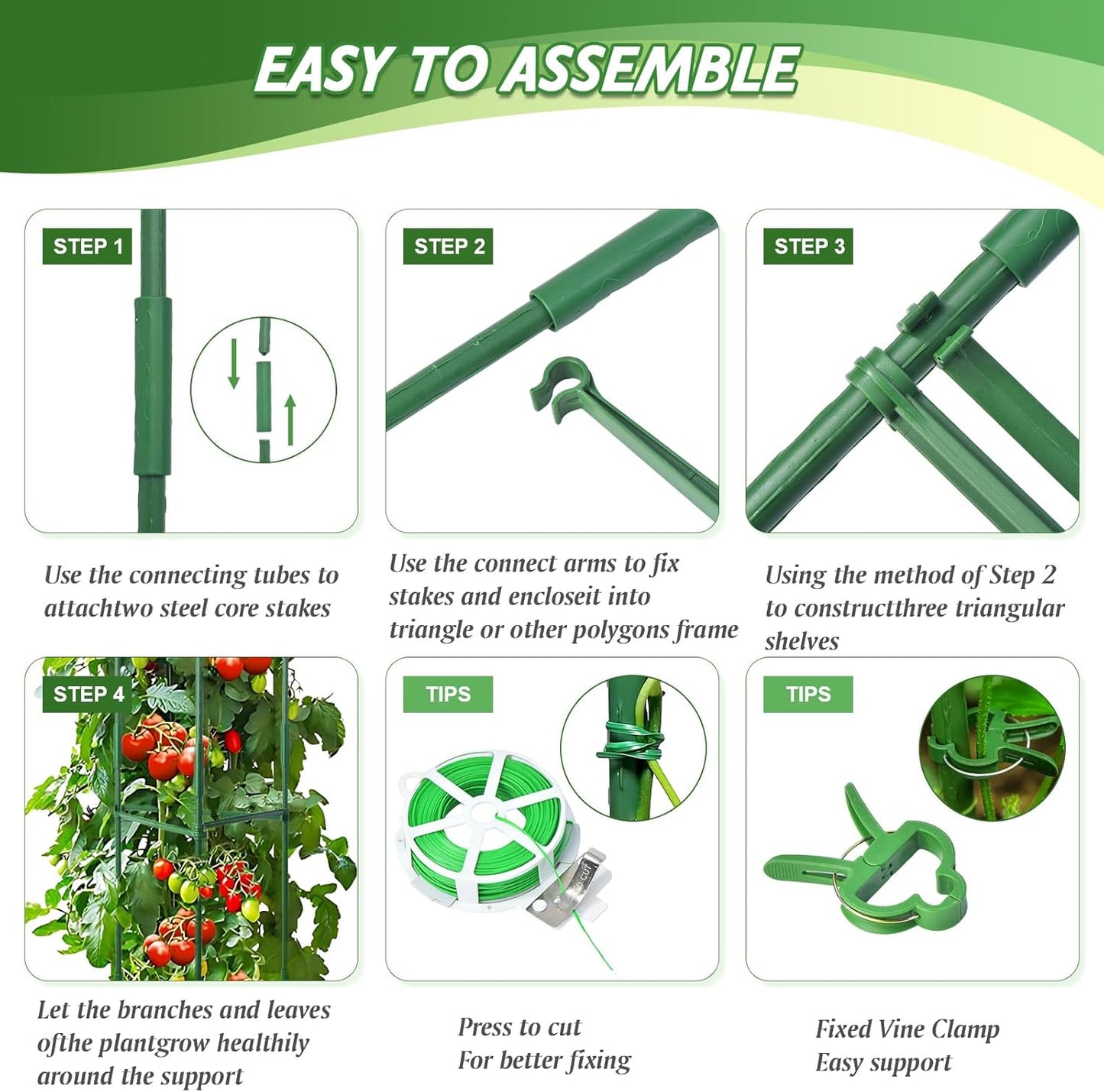 EASY TO ASSEMBLE

STEP 1

Use the connecting tubes to attachtwo steel core stakes

STEP 2

Use the connect arms to fix stakes and encloseit into triangle or other polygons frame

STEP 3

Using the method of Step 2 to constructthree triangular shelves

STEP 4

Let the branches and leaves ofthe plantgrow healthily around the support

TIPS

CUT

Press to cut
For better fixing

TIPS

Fixed Vine Clamp
Easy support