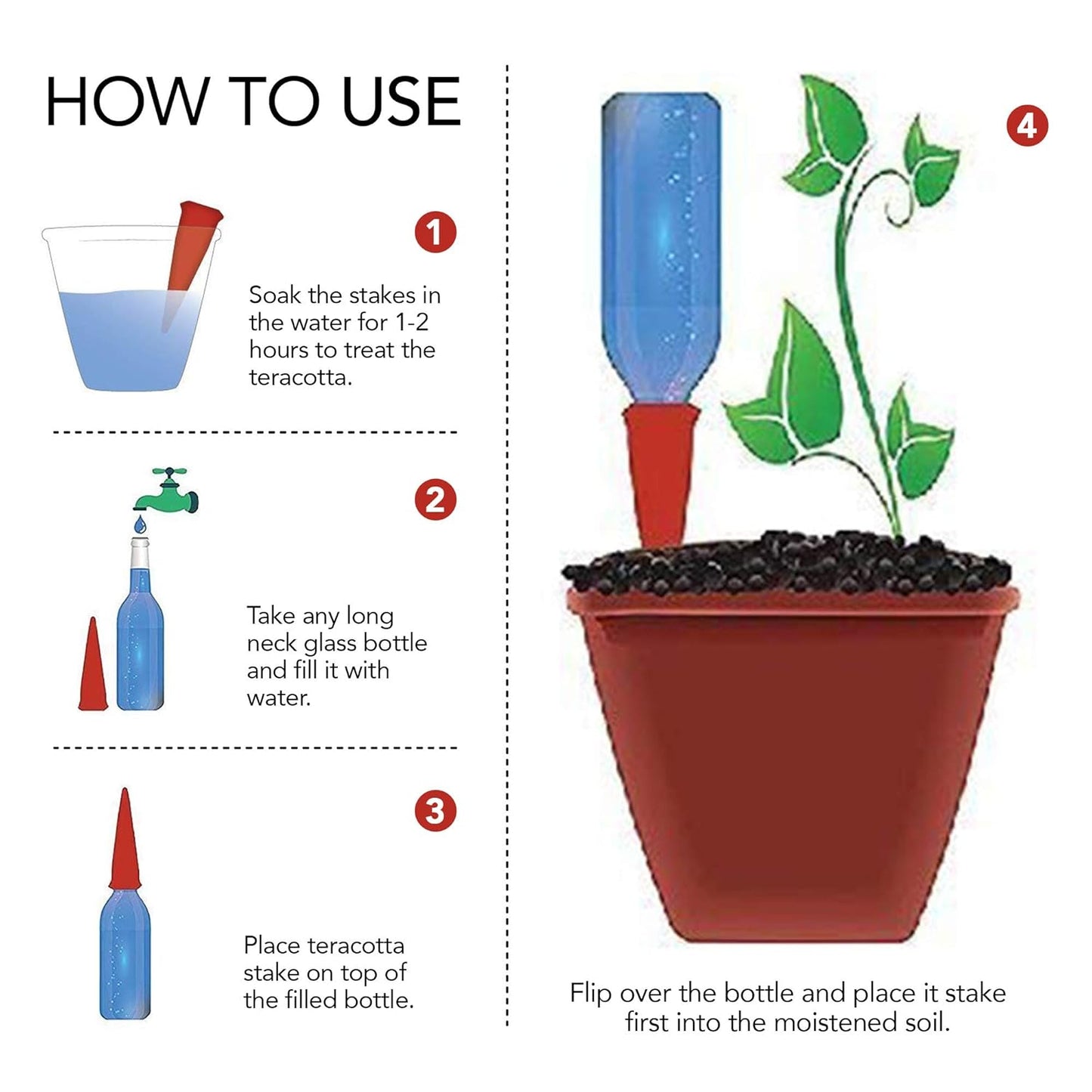 HOW TO USE

1

Soak the stakes in the water for 1-2 hours to treat the teracotta.

2

Take any long neck glass bottle and fill it with water.

3

Place teracotta stake on top of the filled bottle.

4

Flip over the bottle and place it stake first into the moistened soil.