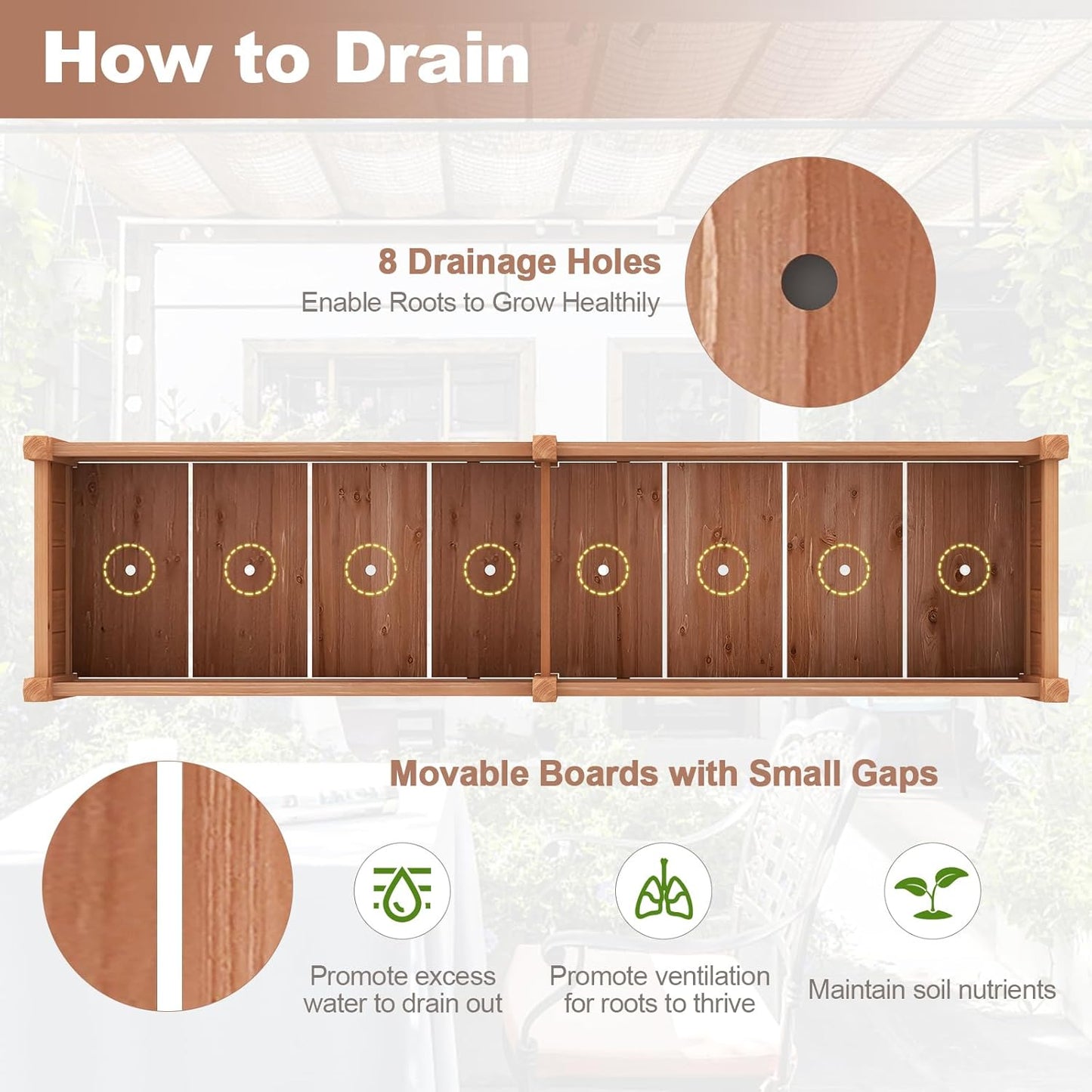 How to Drain

8 Drainage Holes
Enable Roots to Grow Healthily

Movable Boards with Small Gaps

Promote excess water to drain out

Promote ventilation for roots to thrive

Maintain soil nutrients