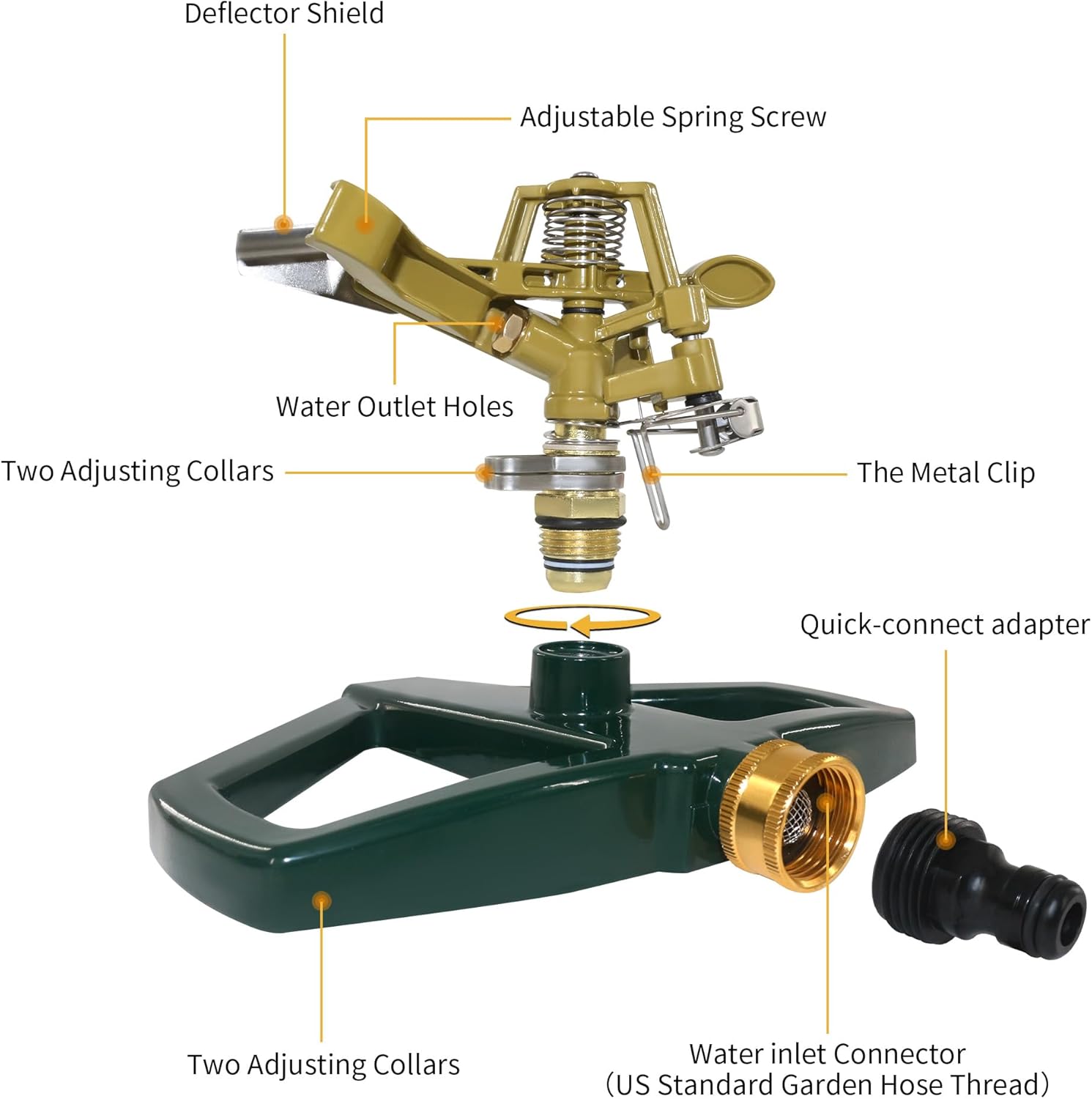 Deflector Shield

Adjustable Spring Screw

Water Outlet Holes

Two Adjusting Collars

The Metal Clip

Quick-connect adapter

Two Adjusting Collars

Water inlet Connector
(US Standard Garden Hose Thread)