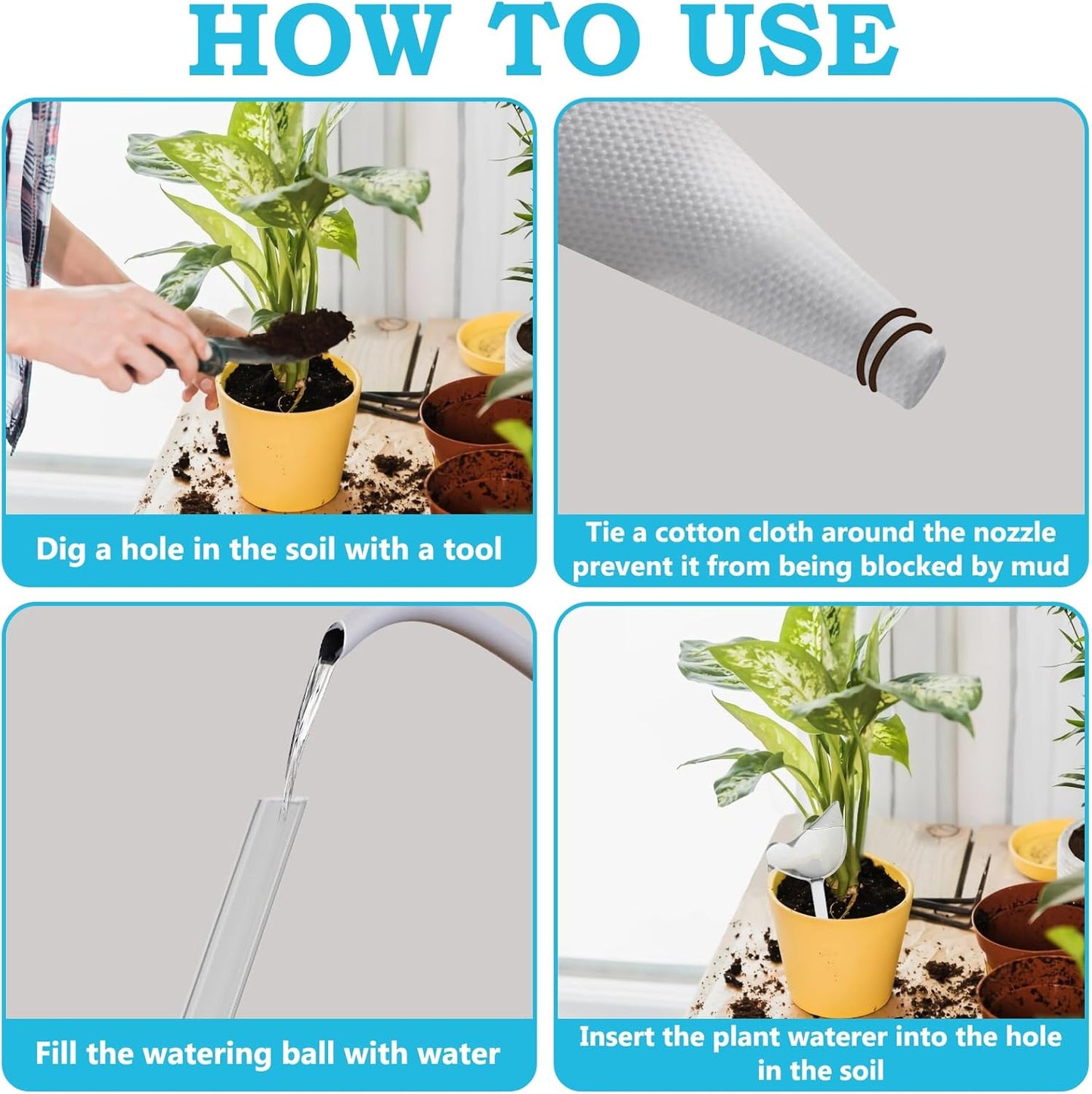 HOW TO USE

Dig a hole in the soil with a tool

Tie a cotton cloth around the nozzle prevent it from being blocked by mud

Fill the watering ball with water

Insert the plant waterer into the hole in the soil