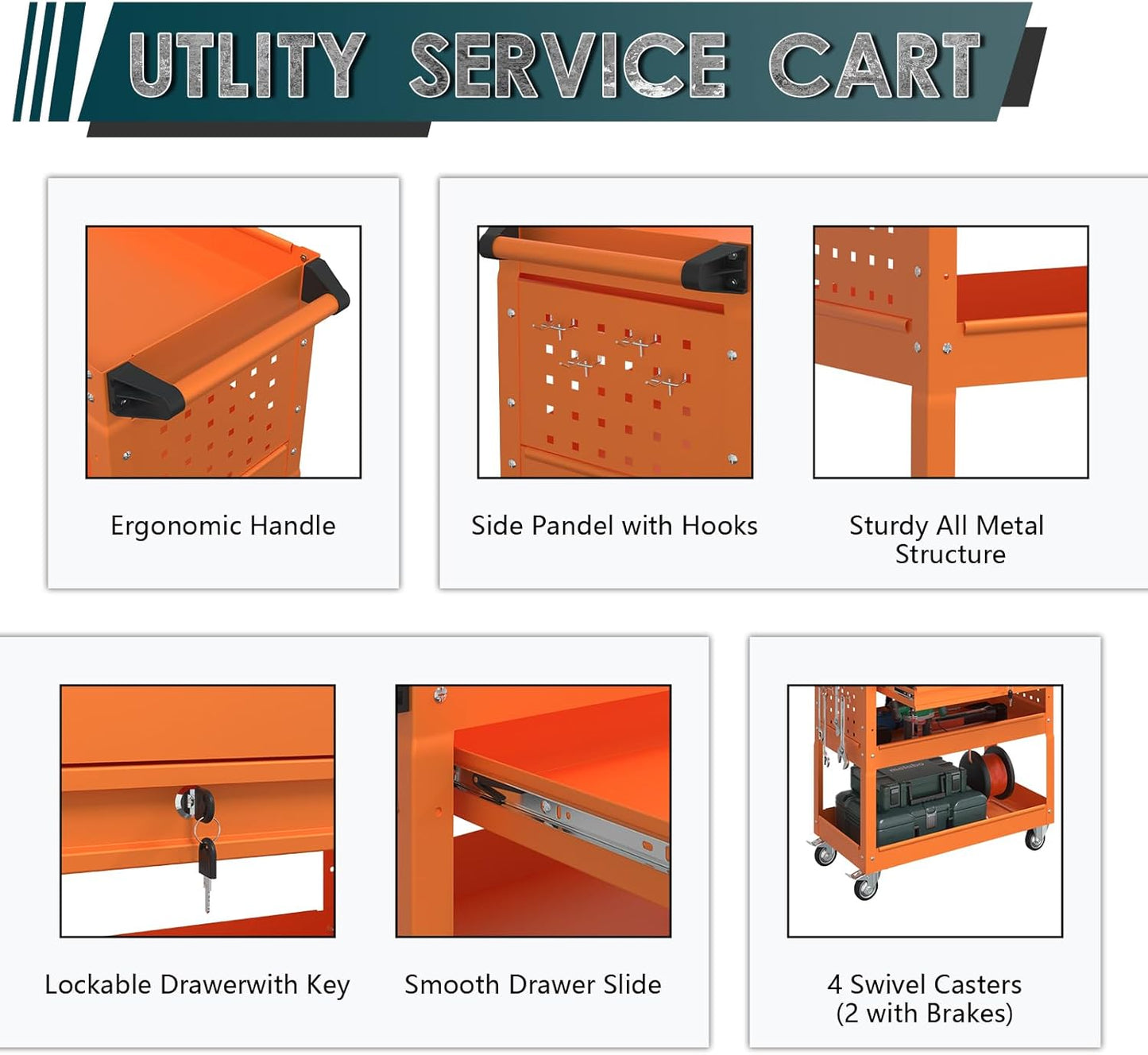 UTLITY SERVICE CART

Ergonomic Handle

Side Pandel with Hooks

Sturdy All Metal Structure

Lockable Drawerwith Key

Smooth Drawer Slide

4 Swivel Casters (2 with Brakes)