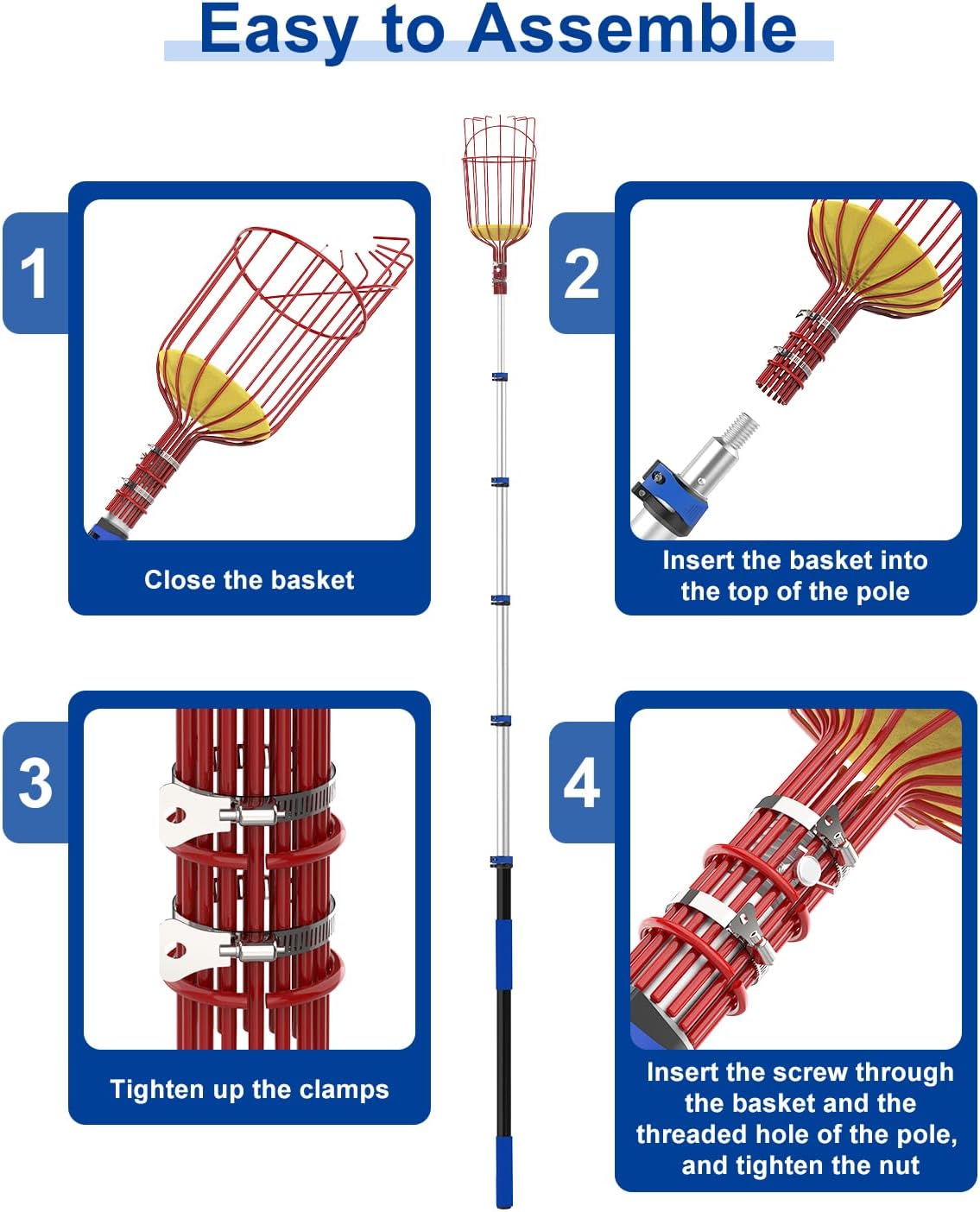 Easy to Assemble

1

Close the basket

2

Insert the basket into the top of the pole

3

Tighten up the clamps

4

Insert the screw through the basket and the threaded hole of the pole, and tighten the nut